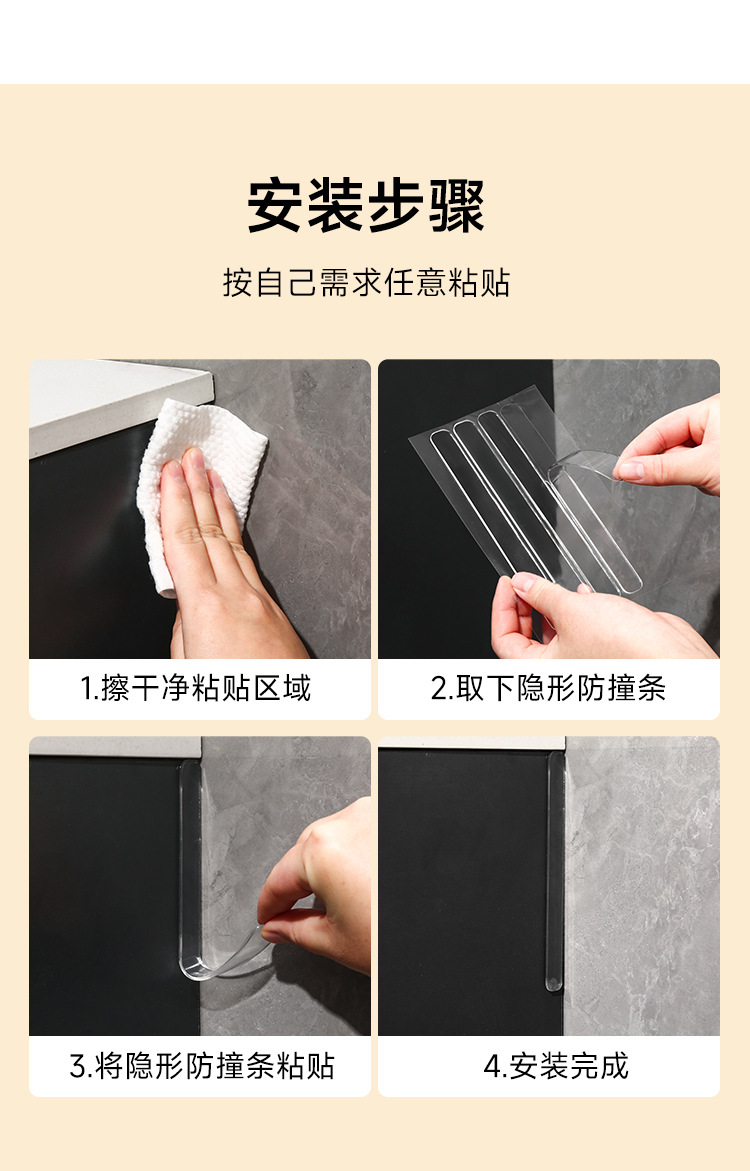 安装步骤

按自己需求任意粘贴

1.擦干净粘贴区域

2.取下隐形防撞条

3.将隐形防撞条粘贴

4.安装完成