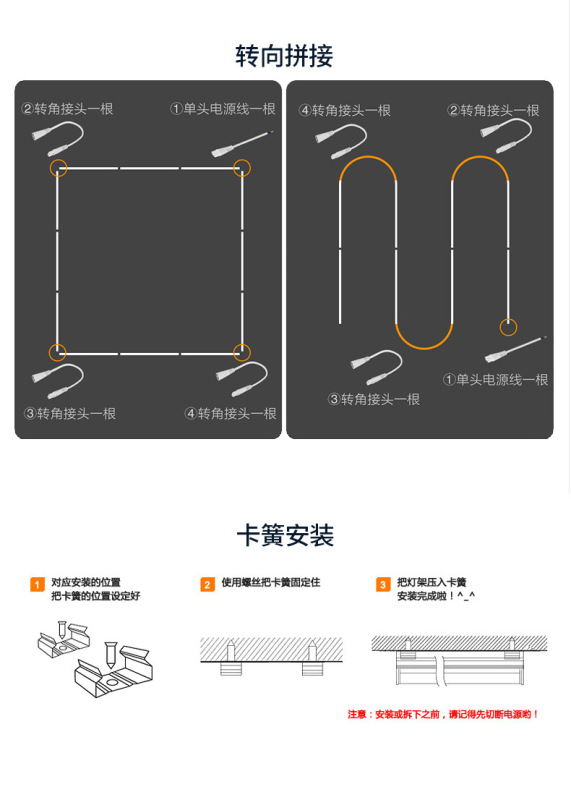 转向拼接

②转角接头一根

①单头电源线一根

③转角接头一根

④转角接头一根

④转角接头一根

②转角接头一根

③转角接头一根

①单头电源线一根

卡簧安装

1 对应安装的位置 把卡簧的位置设定好

2 使用螺丝把卡簧固定住

3 把灯架压入卡簧 安装完成啦！^_^

注意：安装或拆下之前，请记得先切断电源哟！