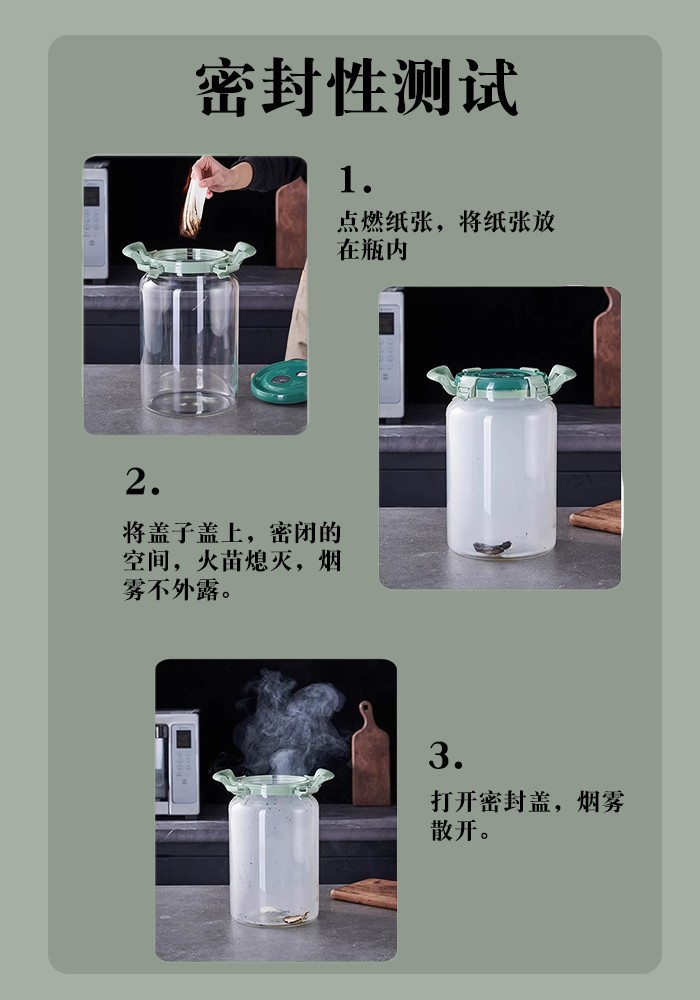 密封性测试

1.

点燃纸张，将纸张放在瓶内

2.

将盖子盖上，密闭的空间，火苗熄灭，烟雾不外露。

3.

打开密封盖，烟雾散开。