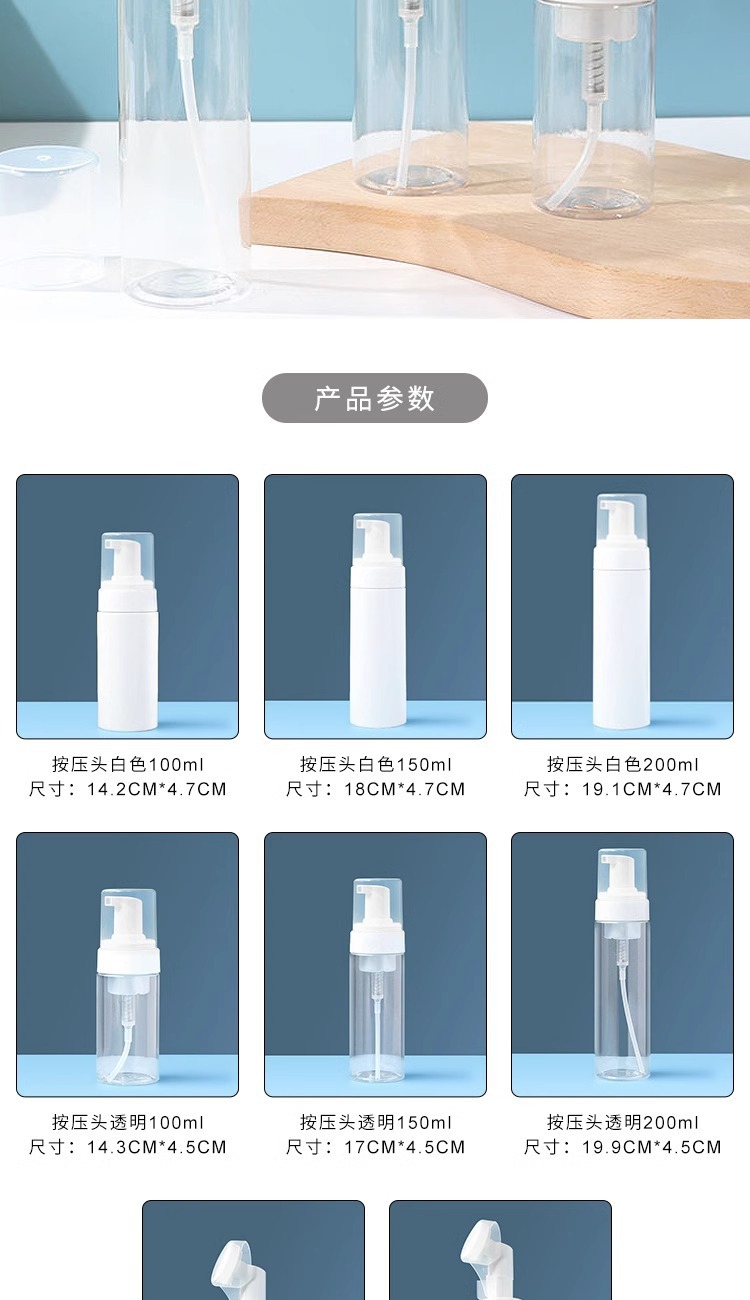 产品参数

按压头白色100ml
尺寸：14.2CM*4.7CM

按压头白色150ml
尺寸：18CM*4.7CM

按压头白色200ml
尺寸：19.1CM*4.7CM

按压头透明100ml
尺寸：14.3CM*4.5CM

按压头透明150ml
尺寸：17CM*4.5CM

按压头透明200ml
尺寸：19.9CM*4.5CM