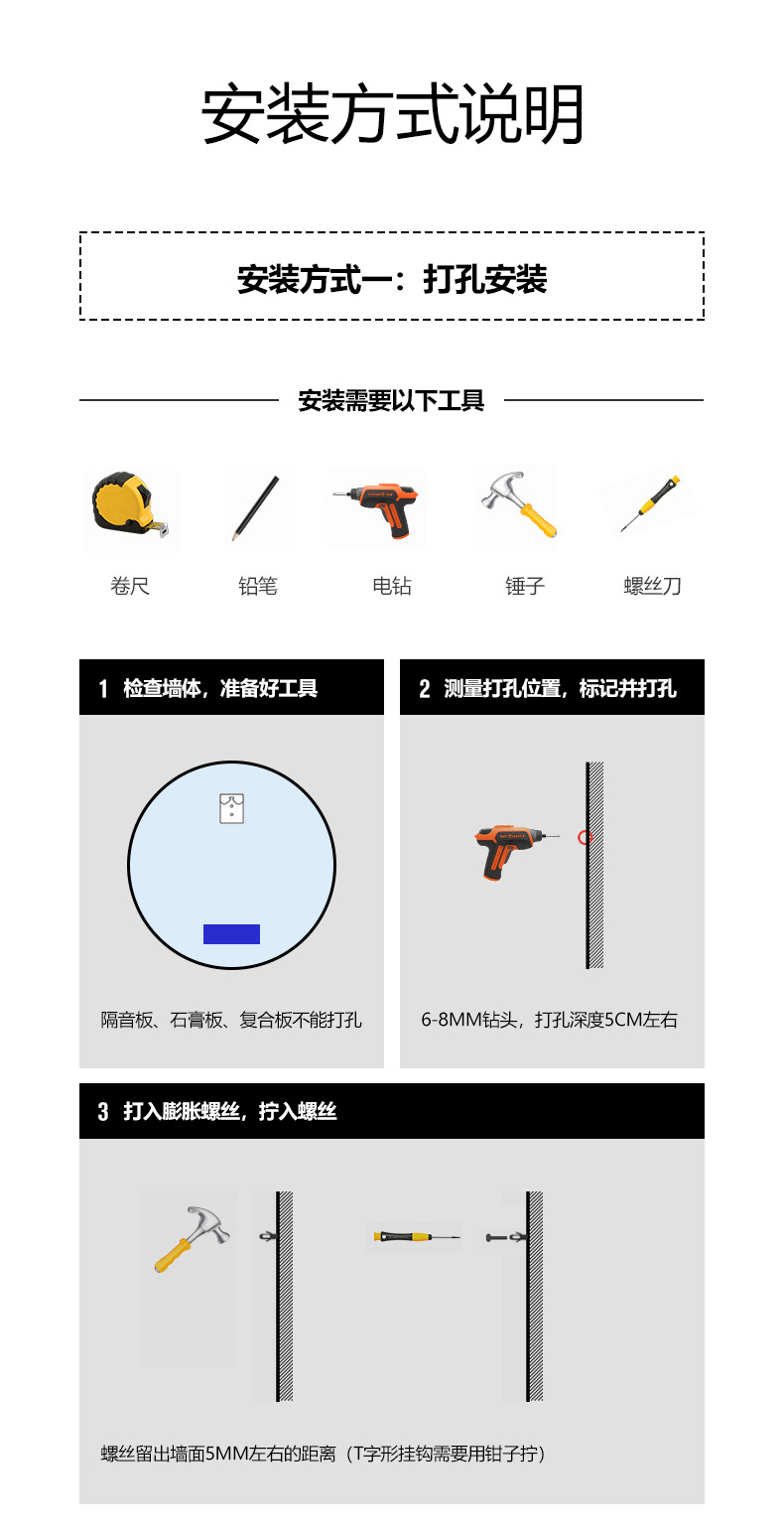 安装方式说明

安装方式一：打孔安装

安装需要以下工具

卷尺

铅笔

电钻

锤子

螺丝刀

1 检查墙体，准备好工具

隔音板、石膏板、复合板不能打孔

2 测量打孔位置，标记并打孔

6-8MM钻头，打孔深度5CM左右

3 打入膨胀螺丝，拧入螺丝

螺丝留出墙面5MM左右的距离（T字形挂钩需要用钳子拧）