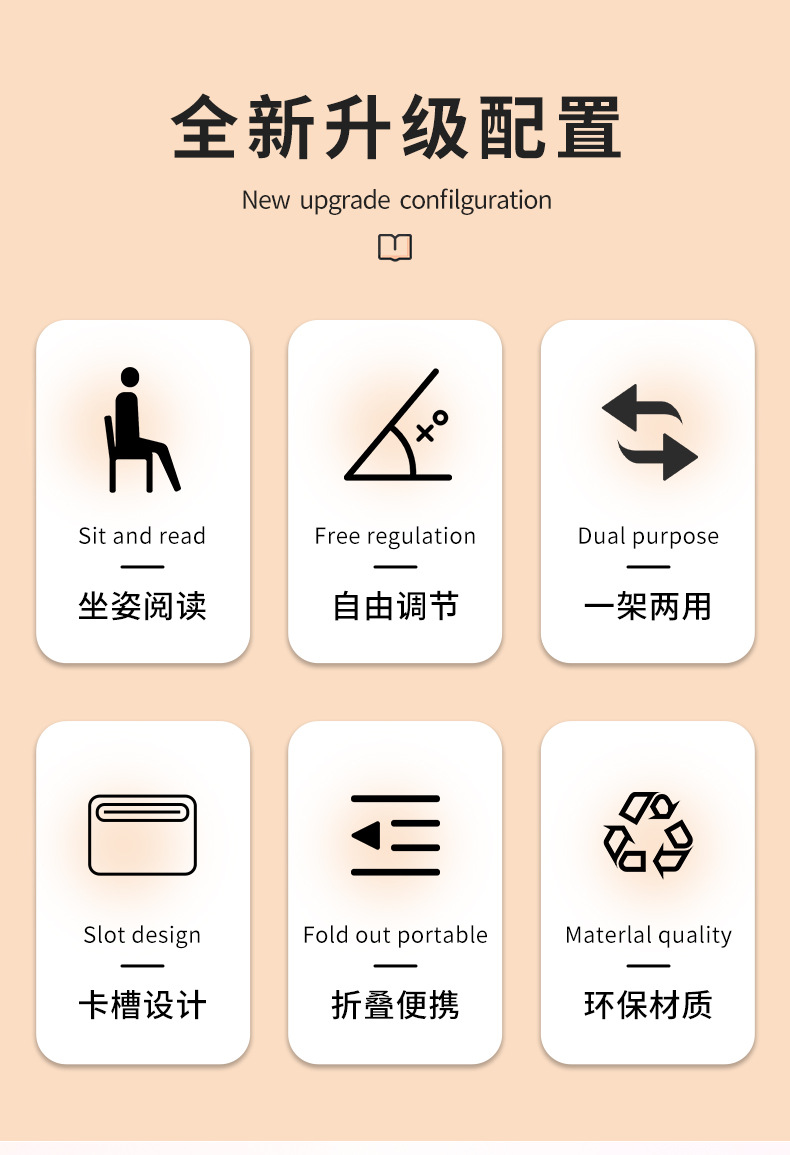 全新升级配置

New upgrade confilguration

Sit and read

坐姿阅读

Free regulation

自由调节

Dual purpose

一架两用

Slot design

卡槽设计

Fold out portable

折叠便携

Materlal quality

环保材质