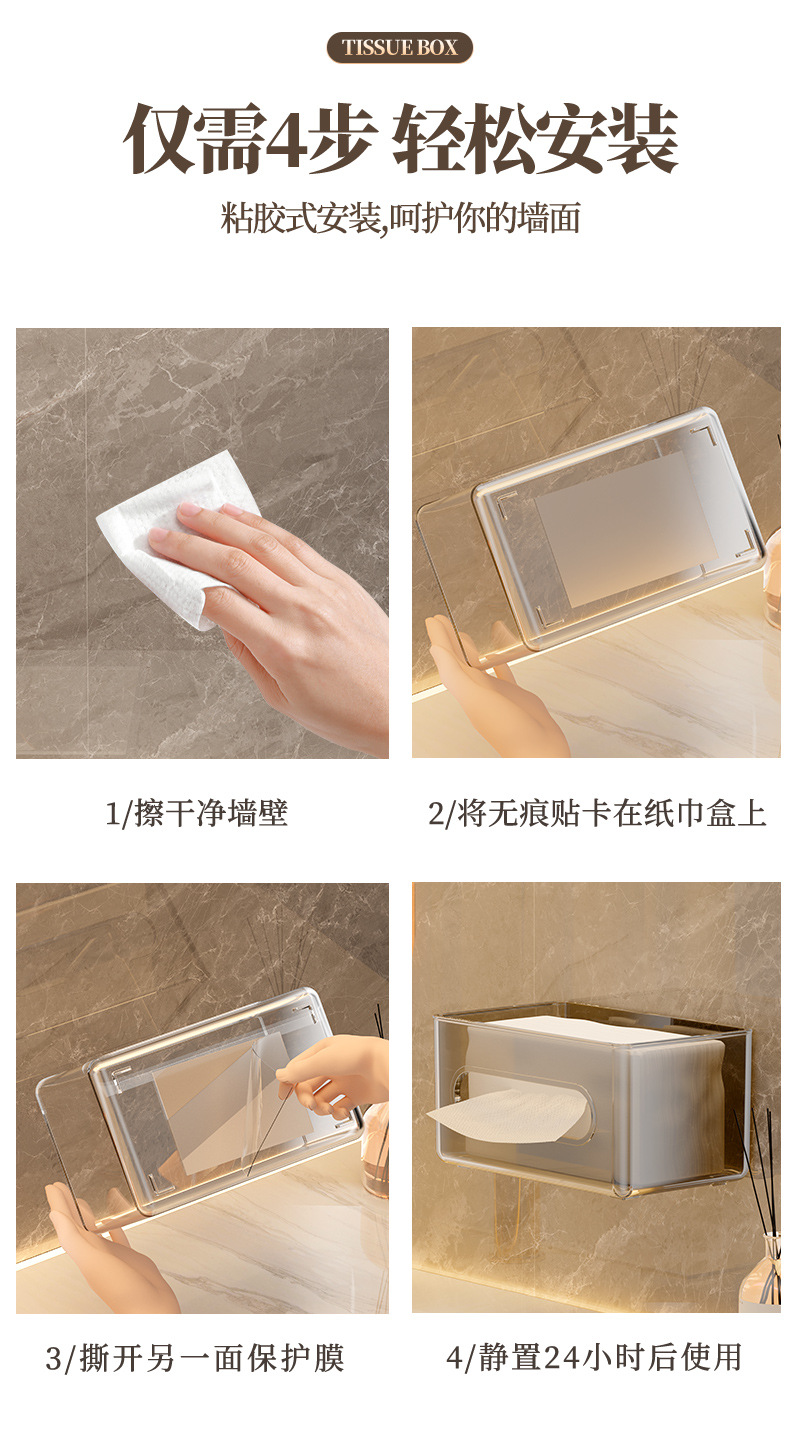 TISSUE BOX

仅需4步 轻松安装

粘胶式安装,呵护你的墙面

1/擦干净墙壁

2/将无痕贴卡在纸巾盒上

3/撕开另一面保护膜

4/静置24小时后使用