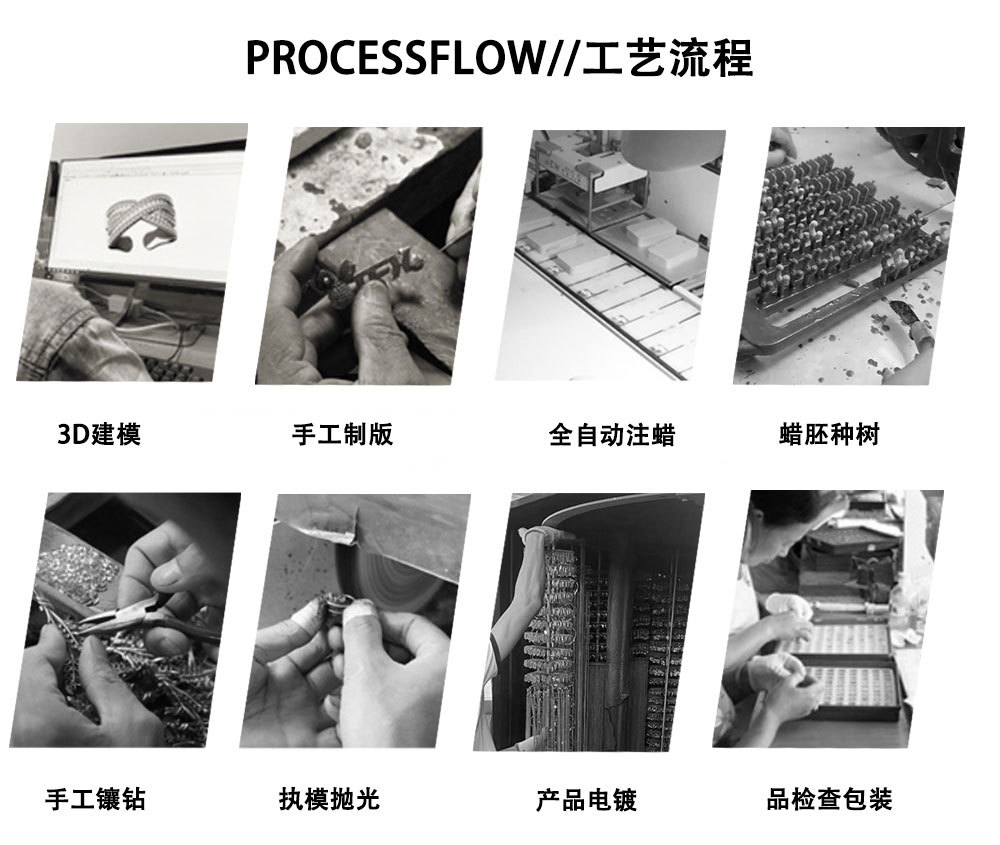 PROCESSFLOW//工艺流程

3D建模

手工制版

全自动注蜡

蜡胚种树

手工镶钻

执模抛光

产品电镀

品检查包装