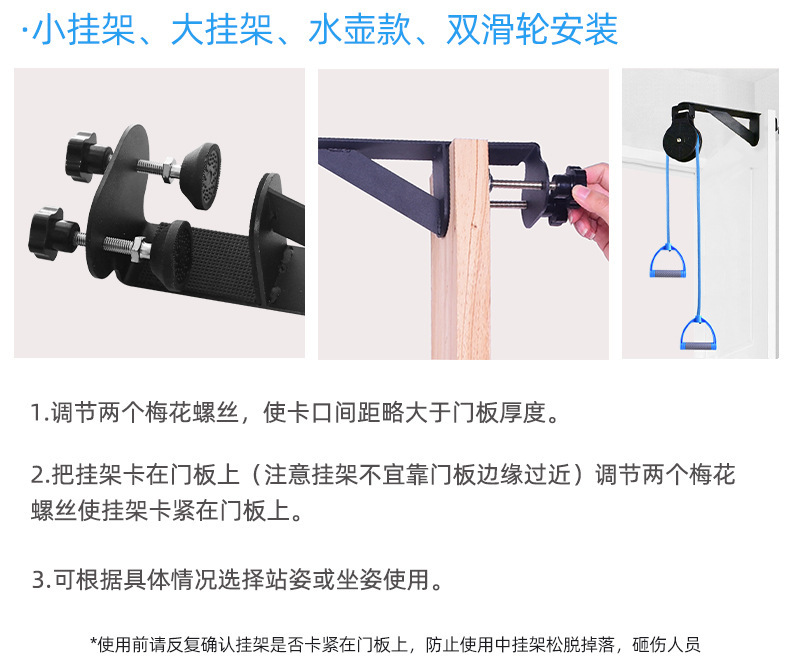 ·小挂架、大挂架、水壶款、双滑轮安装

1.调节两个梅花螺丝，使卡口间距略大于门板厚度。

2.把挂架卡在门板上（注意挂架不宜靠门板边缘过近）调节两个梅花螺丝使挂架卡紧在门板上。

3.可根据具体情况选择站姿或坐姿使用。

*使用前请反复确认挂架是否卡紧在门板上，防止使用中挂架松脱掉落，砸伤人员