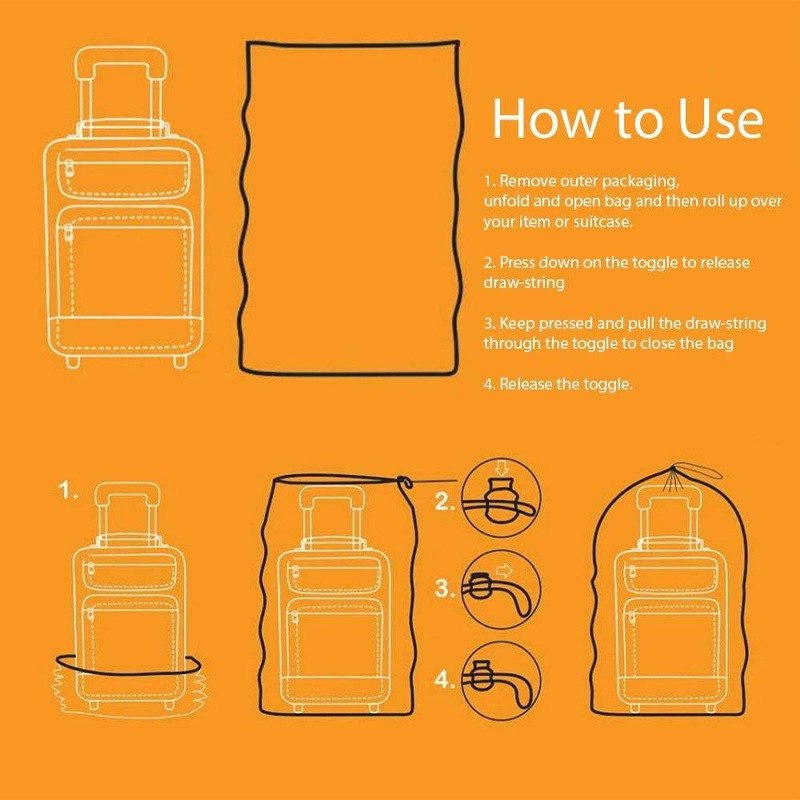 How to Use

1. Remove outer packaging, unfold and open bag and then roll up over your item or suitcase.

2. Press down on the toggle to release draw-string

3. Keep pressed and pull the draw-string through the toggle to close the bag

4. Release the toggle.

1.

2.

3.

4.