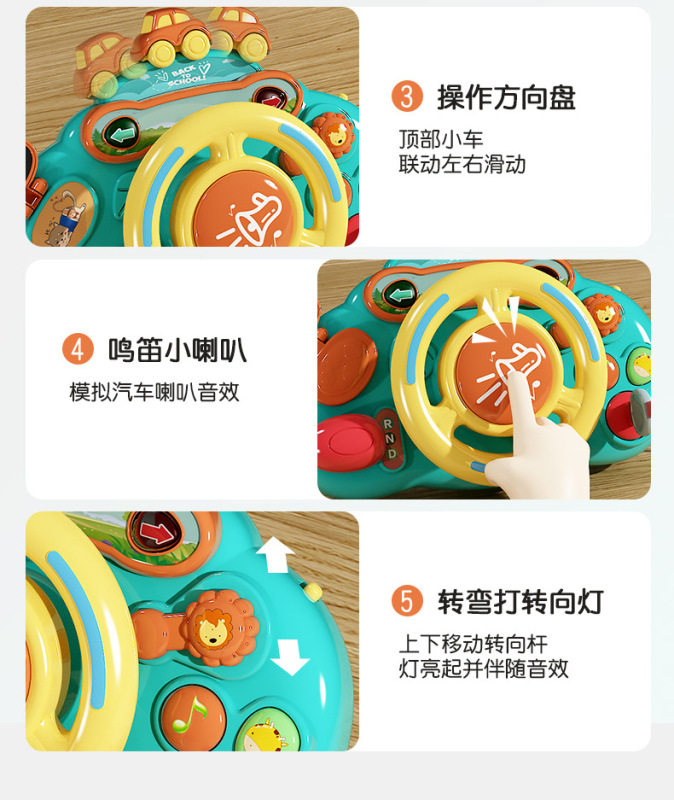 BACK TO SCHOOL!

3 操作方向盘

顶部小车
联动左右滑动

4 鸣笛小喇叭

模拟汽车喇叭音效

R
N
D

5 转弯打转向灯

上下移动转向杆
灯亮起并伴随音效