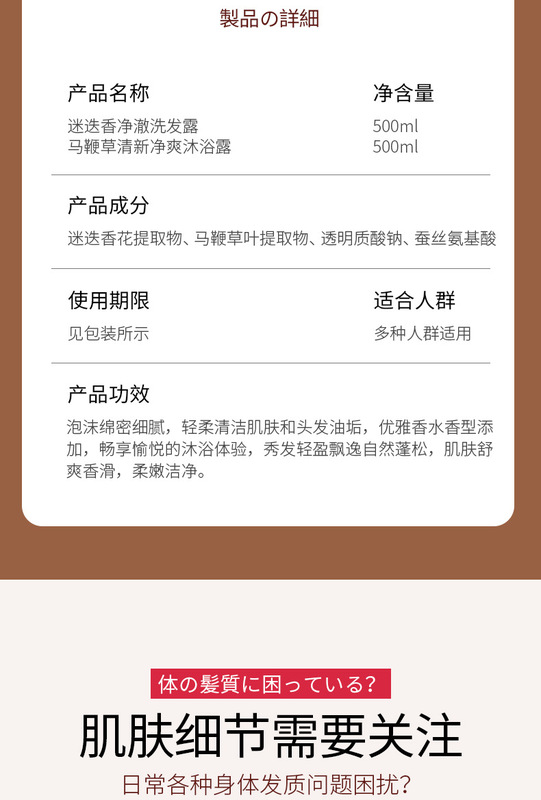 製品の詳細

产品名称
迷迭香净澈洗发露
马鞭草清新净爽沐浴露

净含量
500ml
500ml

产品成分
迷迭香花提取物、马鞭草叶提取物、透明质酸钠、蚕丝氨基酸

使用期限
见包装所示

适合人群
多种人群适用

产品功效
泡沫绵密细腻，轻柔清洁肌肤和头发油垢，优雅香水香型添加，畅享愉悦的沐浴体验，秀发轻盈飘逸自然蓬松，肌肤舒爽香滑，柔嫩洁净。

体の髪質に困っている?

肌肤细节需要关注

日常各种身体发质问题困扰?