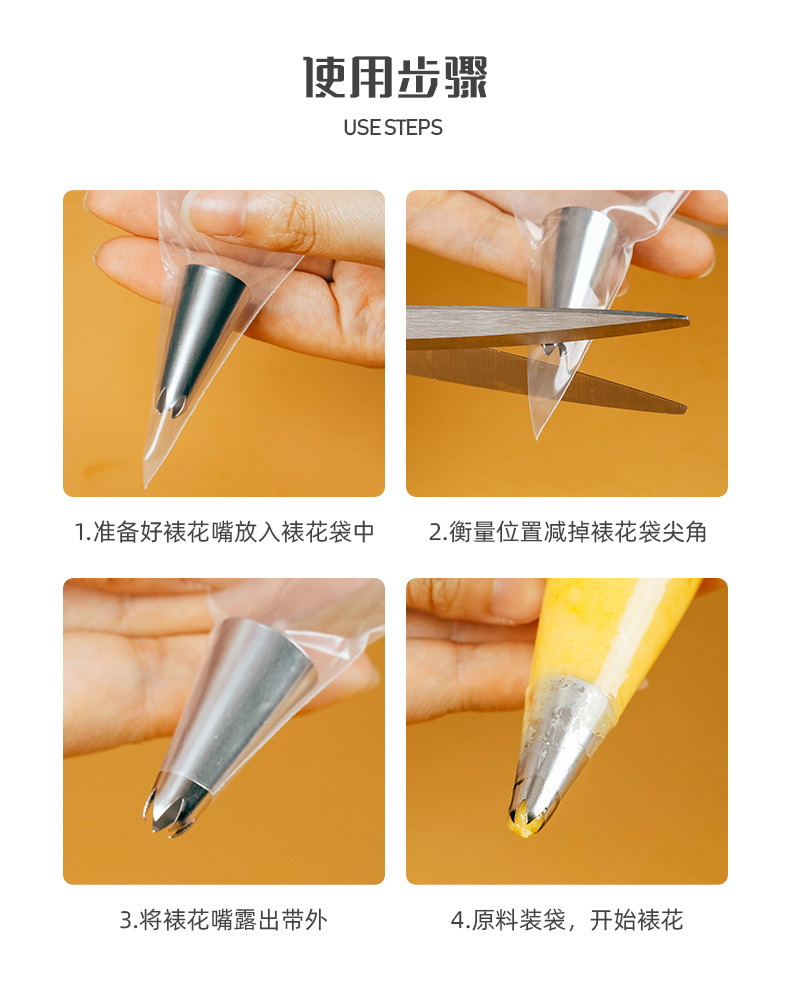 使用步骤

USE STEPS

1.准备好裱花嘴放入裱花袋中

2.衡量位置减掉裱花袋尖角

3.将裱花嘴露出带外

4.原料装袋，开始裱花