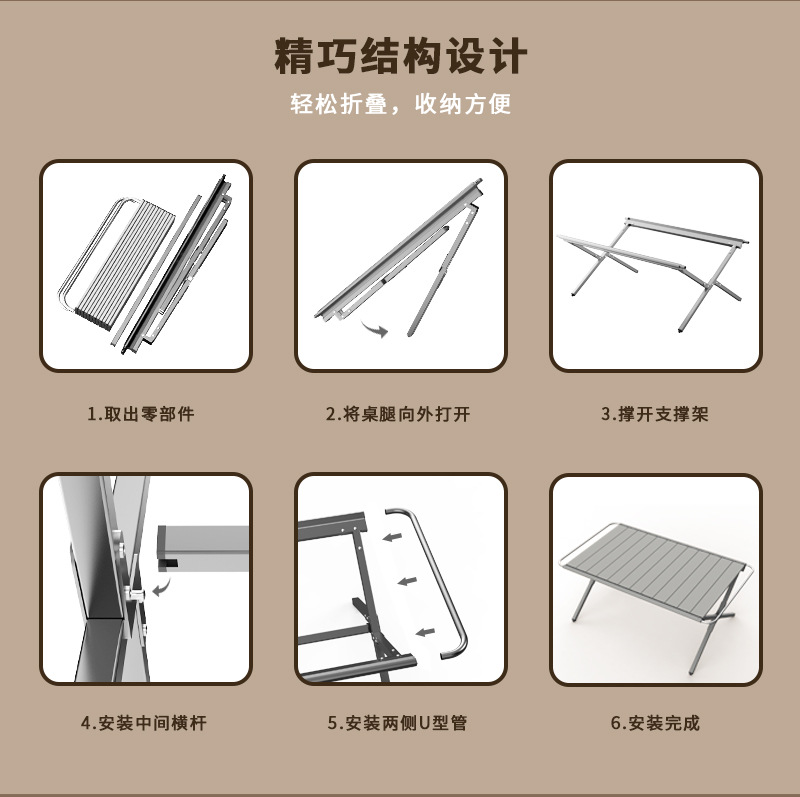 精巧结构设计

轻松折叠，收纳方便

1.取出零部件

2.将桌腿向外打开

3.撑开支撑架

4.安装中间横杆

5.安装两侧U型管

6.安装完成