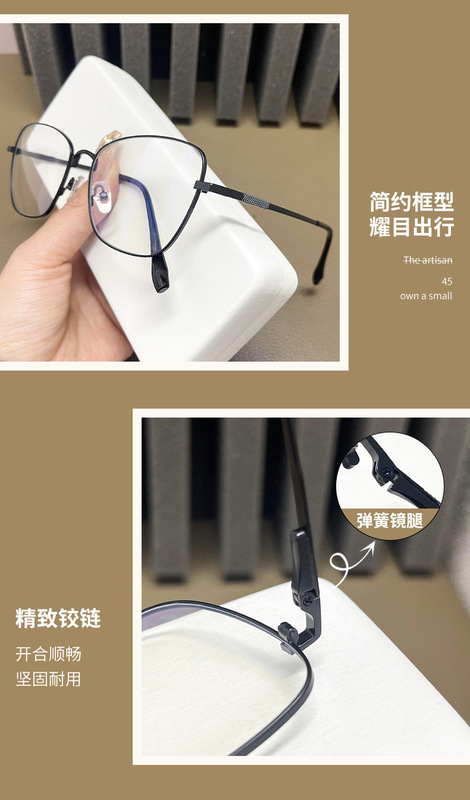 简约框型
耀目出行

The artisan
45
own a small

弹簧镜腿

精致铰链

开合顺畅
坚固耐用