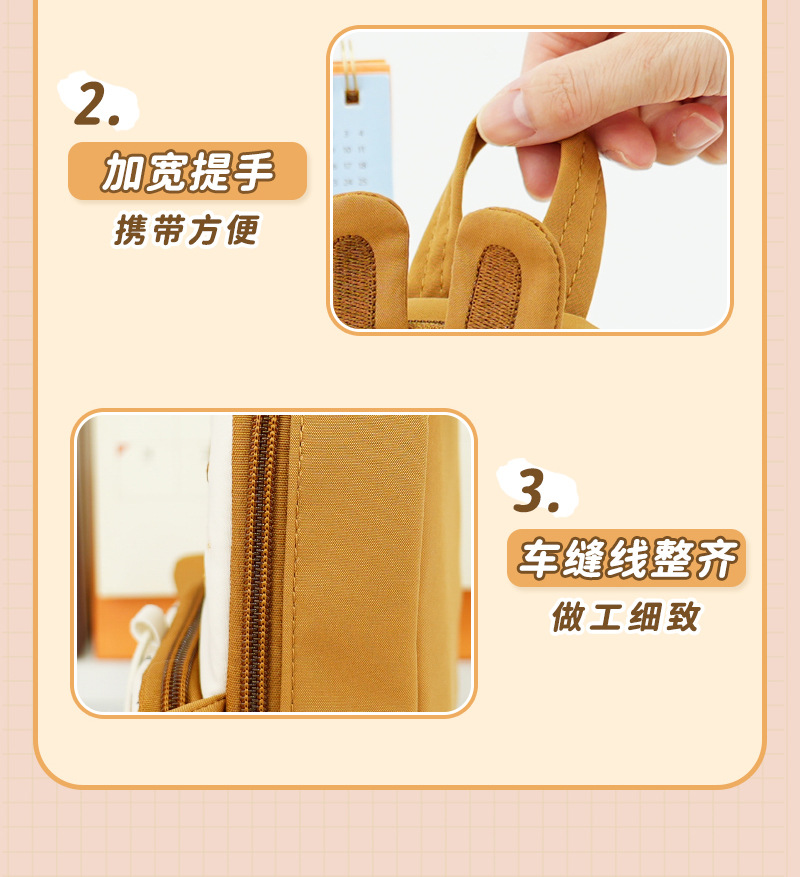 2.

加宽提手

携带方便

3.

车缝线整齐

做工细致