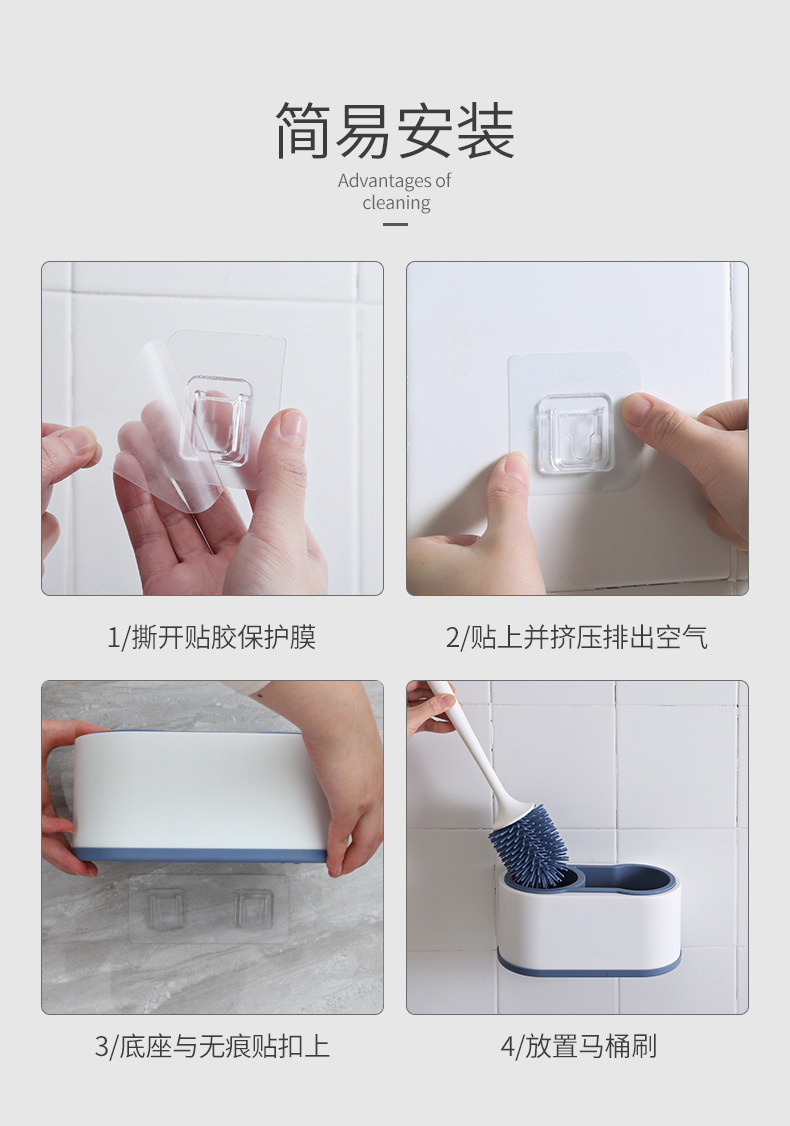 简易安装

Advantages of cleaning

1/撕开贴胶保护膜

2/贴上并挤压排出空气

3/底座与无痕贴扣上

4/放置马桶刷