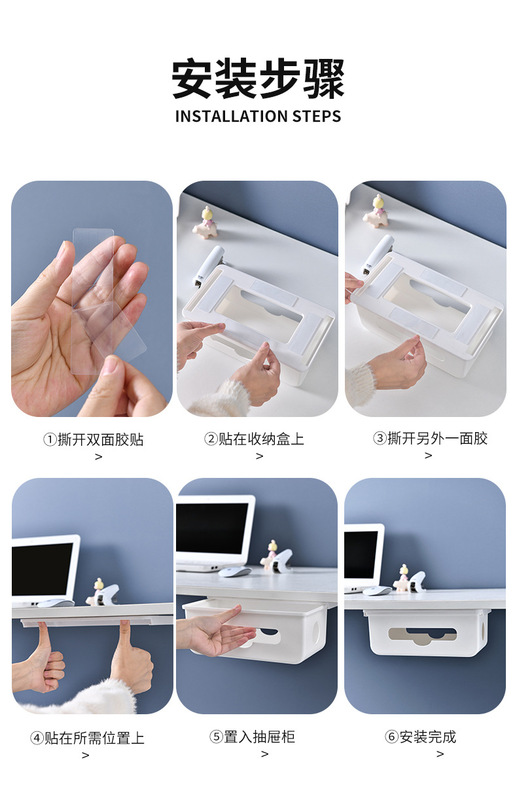 安装步骤
INSTALLATION STEPS

①撕开双面胶贴
>

②贴在收纳盒上
>

③撕开另外一面胶
>

④贴在所需位置上
>

⑤置入抽屉柜
>

⑥安装完成
>