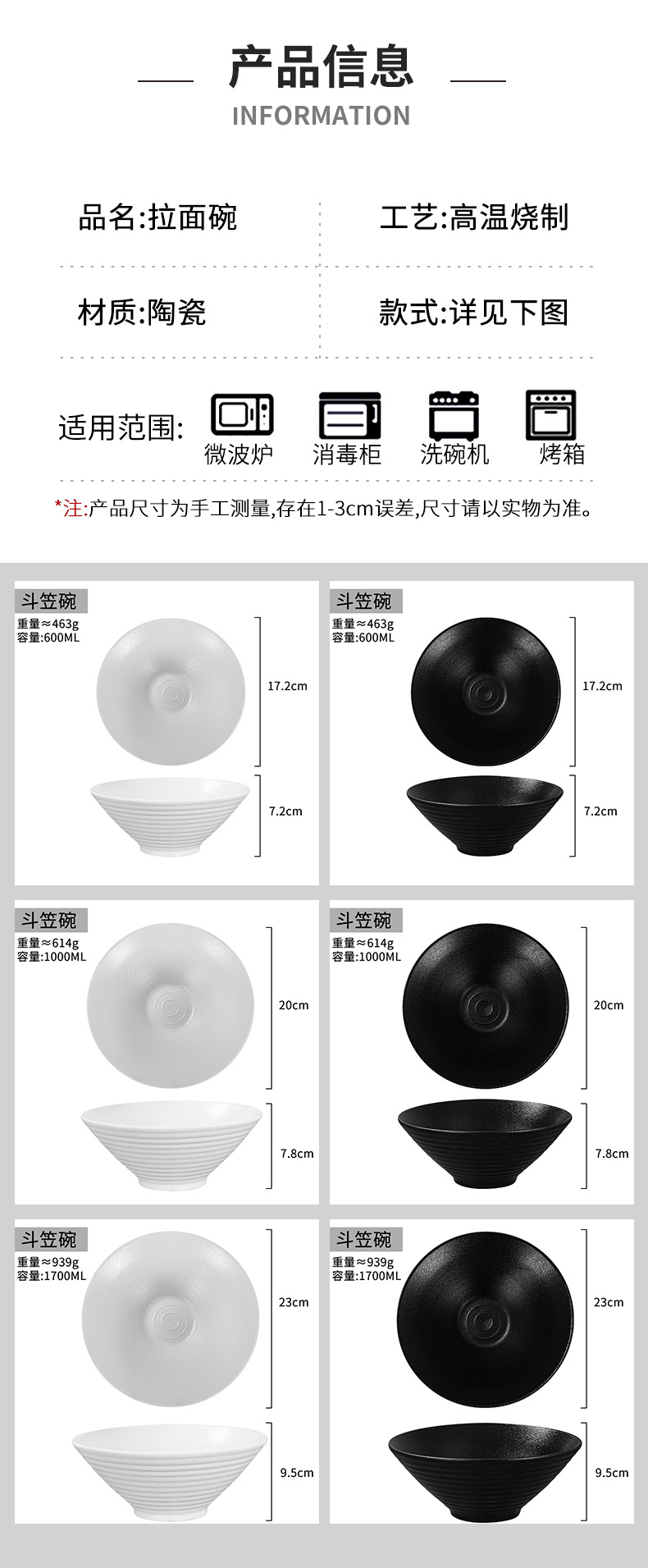 产品信息
INFORMATION

品名:拉面碗

工艺:高温烧制

材质:陶瓷

款式:详见下图

适用范围:

微波炉

消毒柜

洗碗机

烤箱

*注:产品尺寸为手工测量,存在1-3cm误差,尺寸请以实物为准。

斗笠碗
重量≈463g
容量:600ML
17.2cm
7.2cm

斗笠碗
重量≈463g
容量:600ML
17.2cm
7.2cm

斗笠碗
重量≈614g
容量:1000ML
20cm
7.8cm

斗笠碗
重量≈614g
容量:1000ML
20cm
7.8cm

斗笠碗
重量≈939g
容量:1700ML
23cm
9.5cm

斗笠碗
重量≈939g
容量:1700ML
23cm
9.5cm