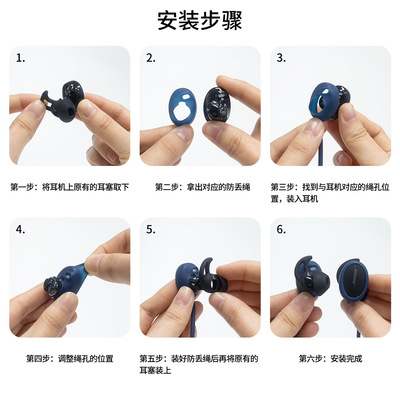 安装步骤

1.

第一步：将耳机上原有的耳塞取下

2.

第二步：拿出对应的防丢绳

3.

第三步：找到与耳机对应的绳孔位置，装入耳机

4.

第四步：调整绳孔的位置

5.

第五步：装好防丢绳后再将原有的耳塞装上

6.

BOSE

第六步：安装完成