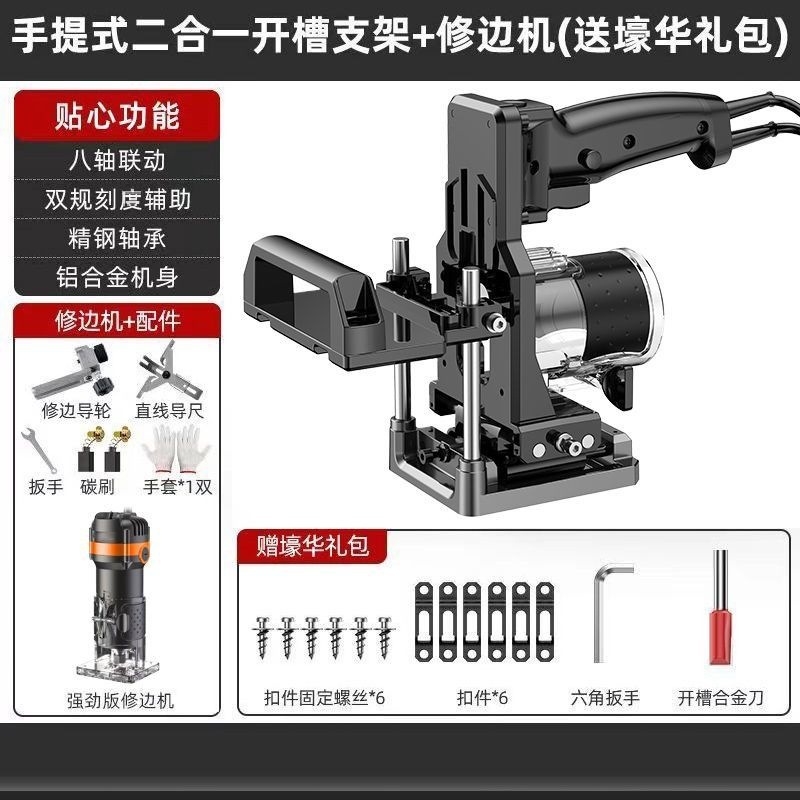 手提式二合一开槽支架+修边机(送壕华礼包)

贴心功能
八轴联动
双规刻度辅助
精钢轴承
铝合金机身

修边机+配件
修边导轮
直线导尺
扳手
碳刷
手套*1双
强劲版修边机

赠壕华礼包
扣件固定螺丝*6
扣件*6
六角扳手
开槽合金刀