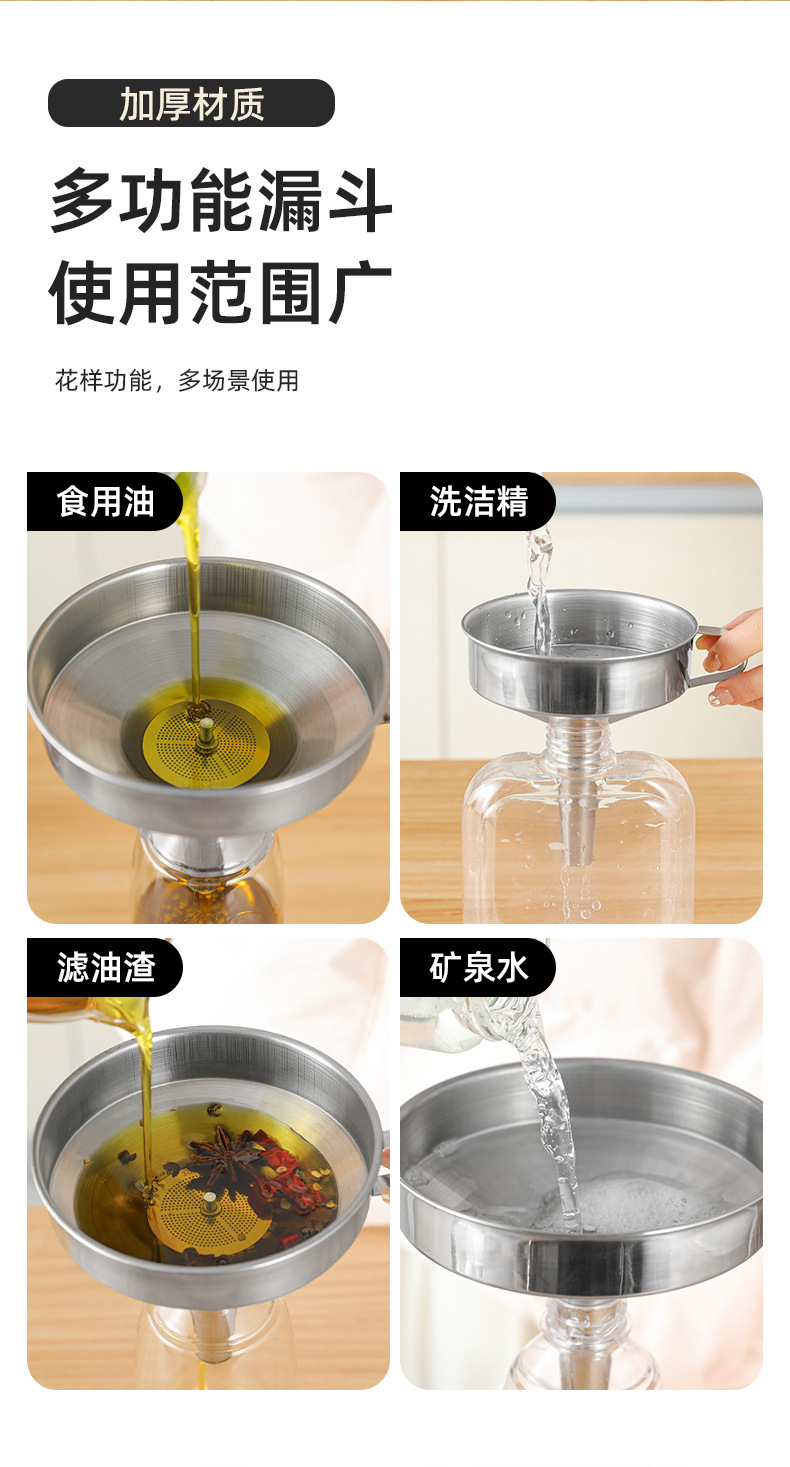 加厚材质

多功能漏斗
使用范围广

花样功能，多场景使用

食用油

洗洁精

滤油渣

矿泉水