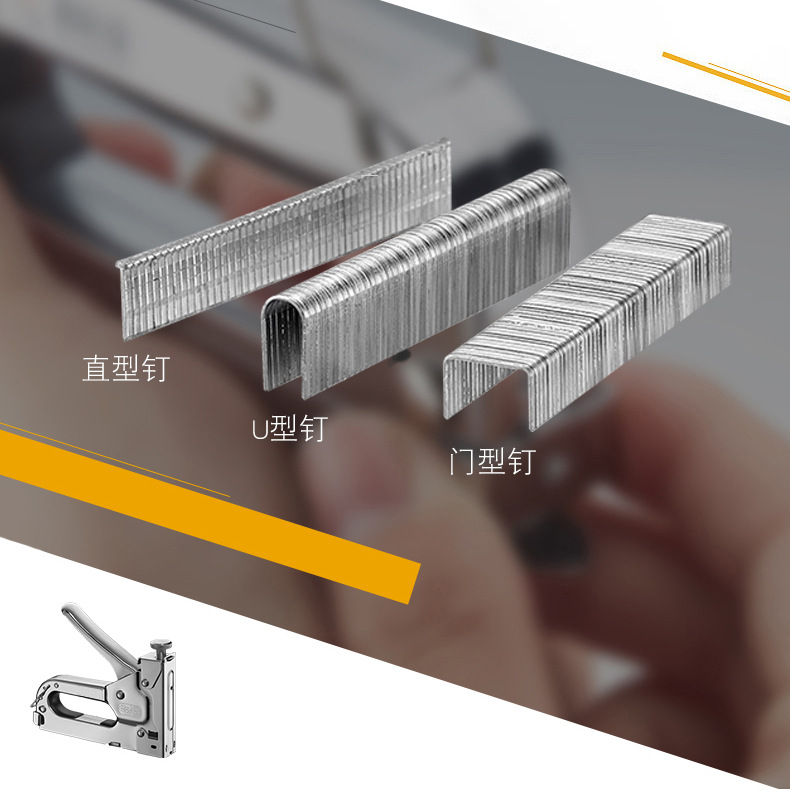 直型钉

U型钉

门型钉