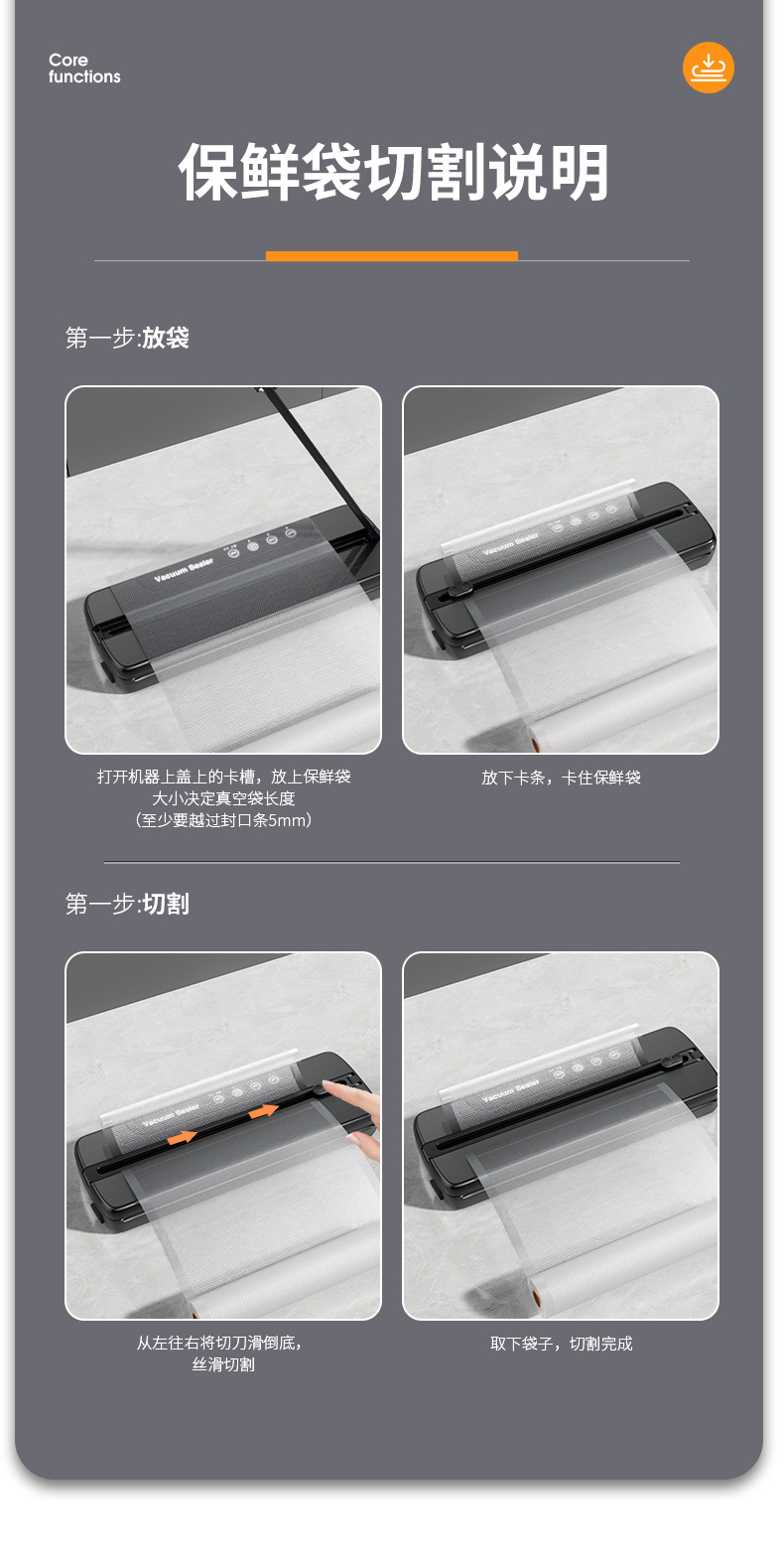 Core
functions

保鲜袋切割说明

第一步:放袋

Vacuum Sealer

Vacuum Sealer

打开机器上盖上的卡槽，放上保鲜袋
大小决定真空袋长度
（至少要越过封口条5mm）

放下卡条，卡住保鲜袋

第一步:切割

Vacuum Sealer

Vacuum Sealer

从左往右将切刀滑倒底，
丝滑切割

取下袋子，切割完成