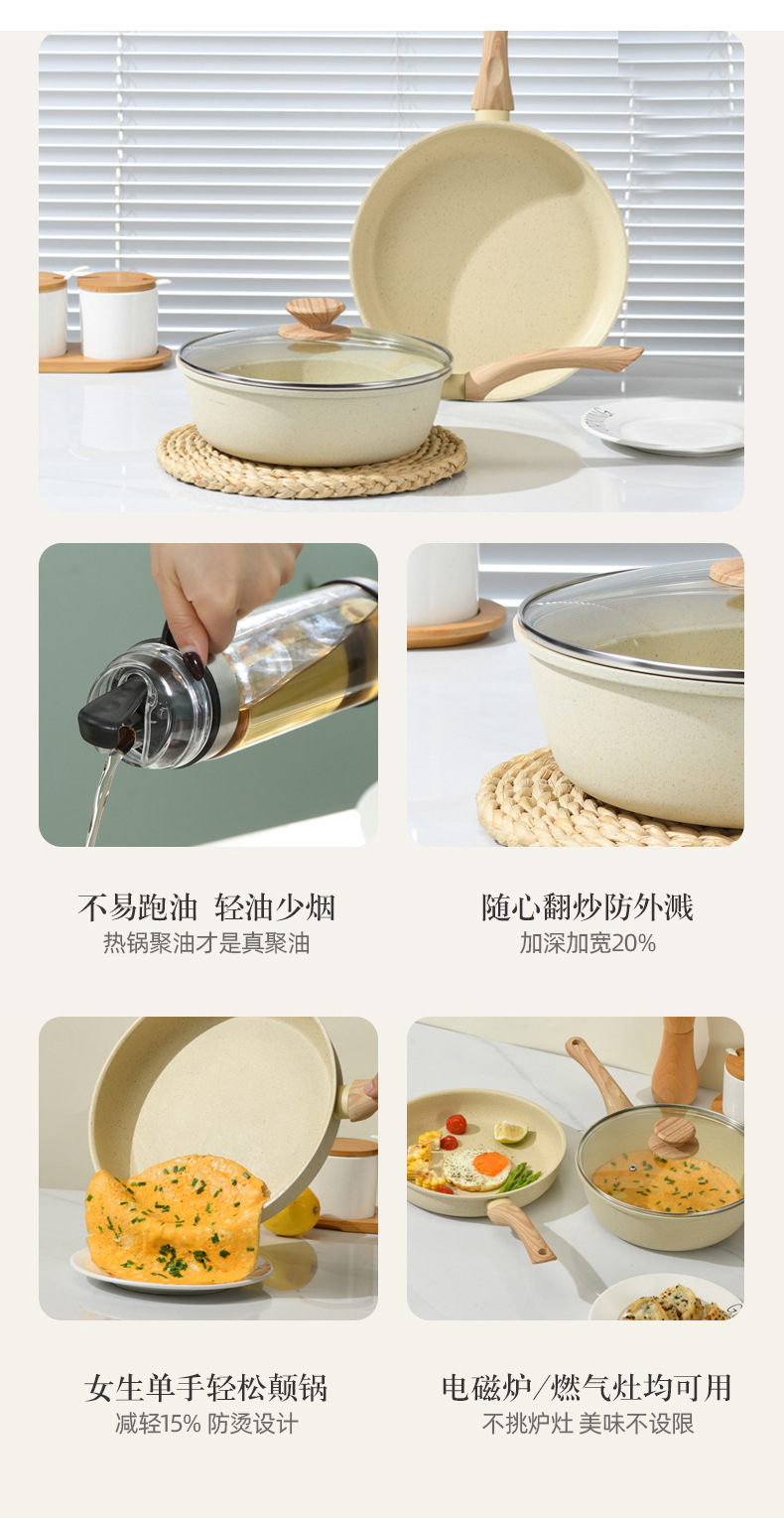 不易跑油 轻油少烟
热锅聚油才是真聚油

随心翻炒防外溅
加深加宽20%

女生单手轻松颠锅
减轻15% 防烫设计

电磁炉/燃气灶均可用
不挑炉灶 美味不设限