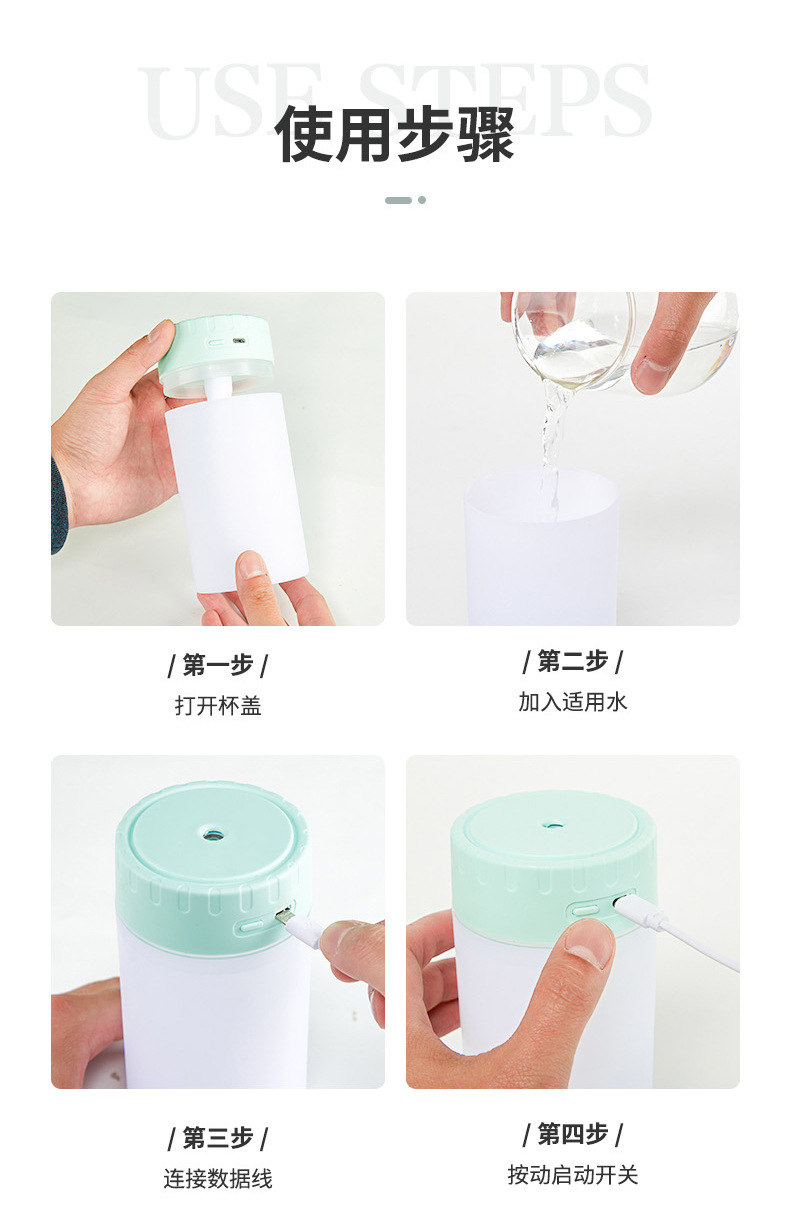 USE STEPS
使用步骤

/ 第一步 /
打开杯盖

/ 第二步 /
加入适用水

/ 第三步 /
连接数据线

/ 第四步 /
按动启动开关