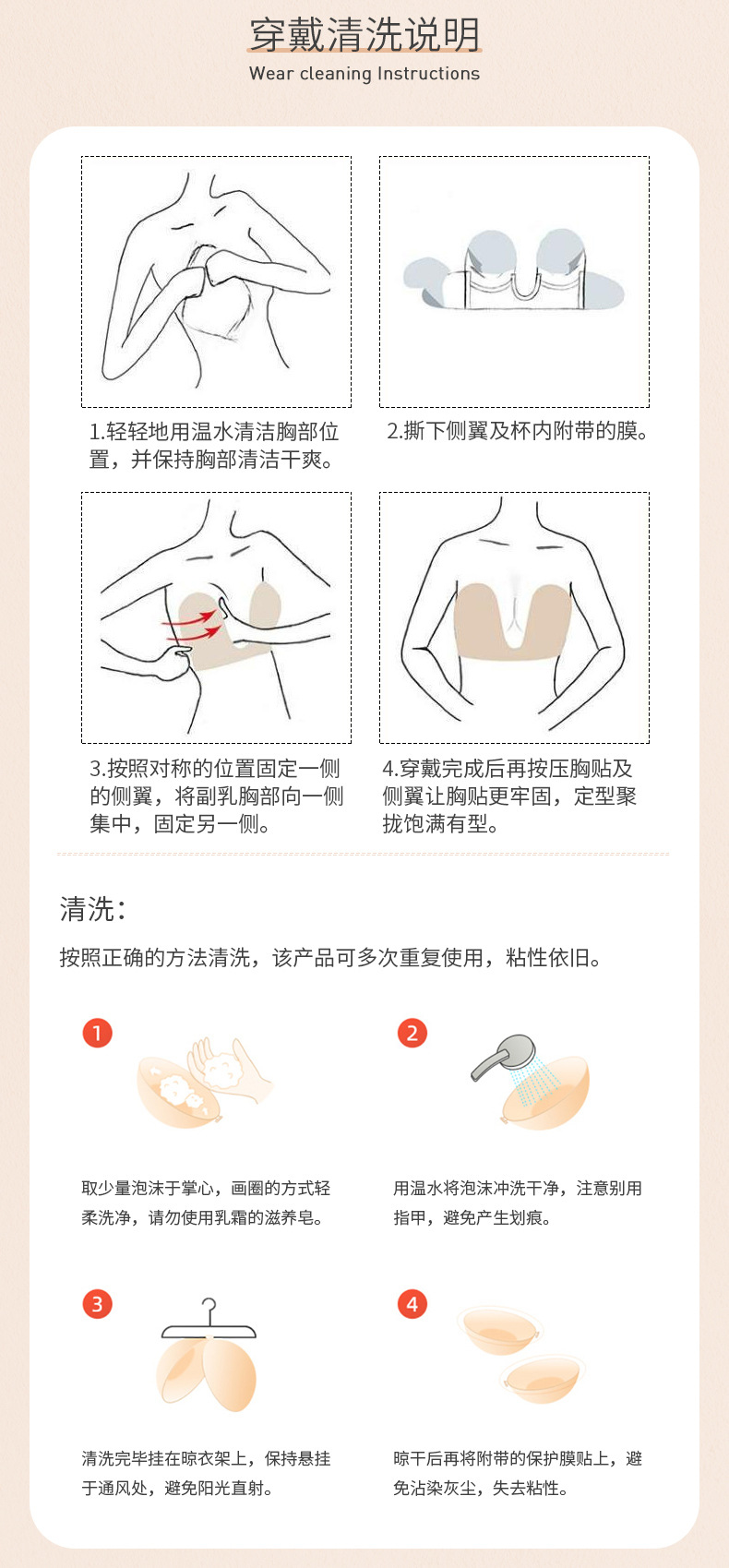 穿戴清洗说明
Wear cleaning Instructions

1.轻轻地用温水清洁胸部位置，并保持胸部清洁干爽。

2.撕下侧翼及杯内附带的膜。

3.按照对称的位置固定一侧的侧翼，将副乳胸部向一侧集中，固定另一侧。

4.穿戴完成后再按压胸贴及侧翼让胸贴更牢固，定型聚拢饱满有型。

清洗:

按照正确的方法清洗，该产品可多次重复使用，粘性依旧。

1
取少量泡沫于掌心，画圈的方式轻柔洗净，请勿使用乳霜的滋养皂。

2
用温水将泡沫冲洗干净，注意别用指甲，避免产生划痕。

3
清洗完毕挂在晾衣架上，保持悬挂于通风处，避免阳光直射。

4
晾干后再将附带的保护膜贴上，避免沾染灰尘，失去粘性。