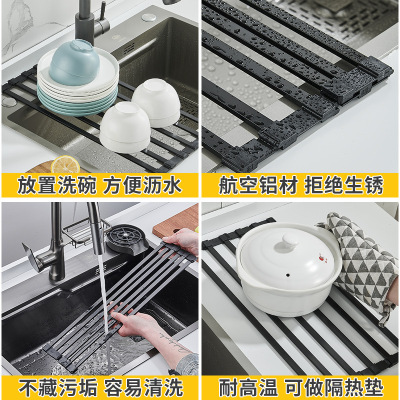 放置洗碗 方便沥水

航空铝材 拒绝生锈

不藏污垢 容易清洗

耐高温 可做隔热垫