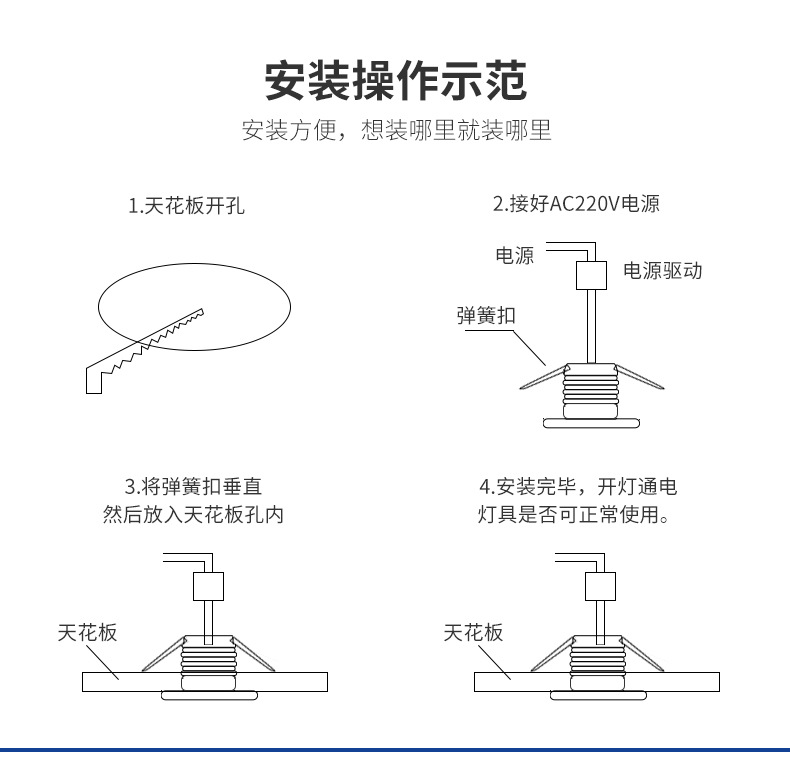 安装操作示范

安装方便，想装哪里就装哪里

1.天花板开孔

2.接好AC220V电源

电源

电源驱动

弹簧扣

3.将弹簧扣垂直
然后放入天花板孔内

天花板

4.安装完毕，开灯通电
灯具是否可正常使用。

天花板