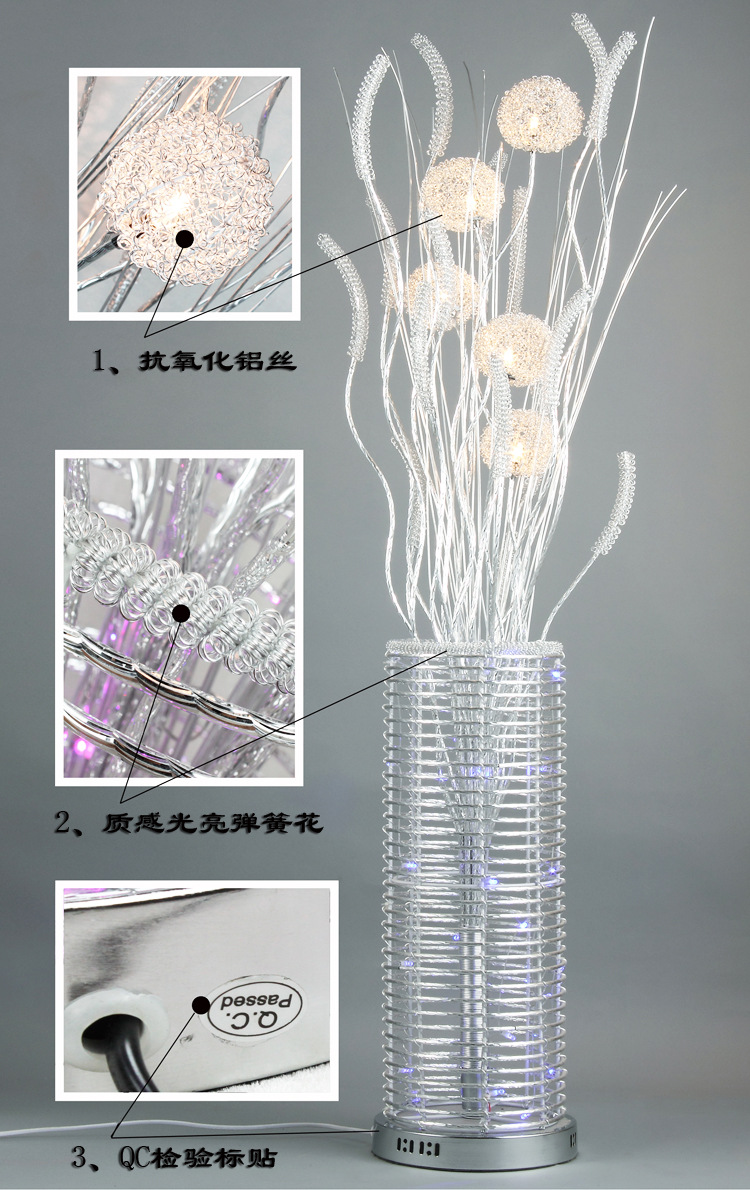 1、抗氧化铝丝

2、质感光亮弹簧花

Q.C. Passed

3、QC检验标贴