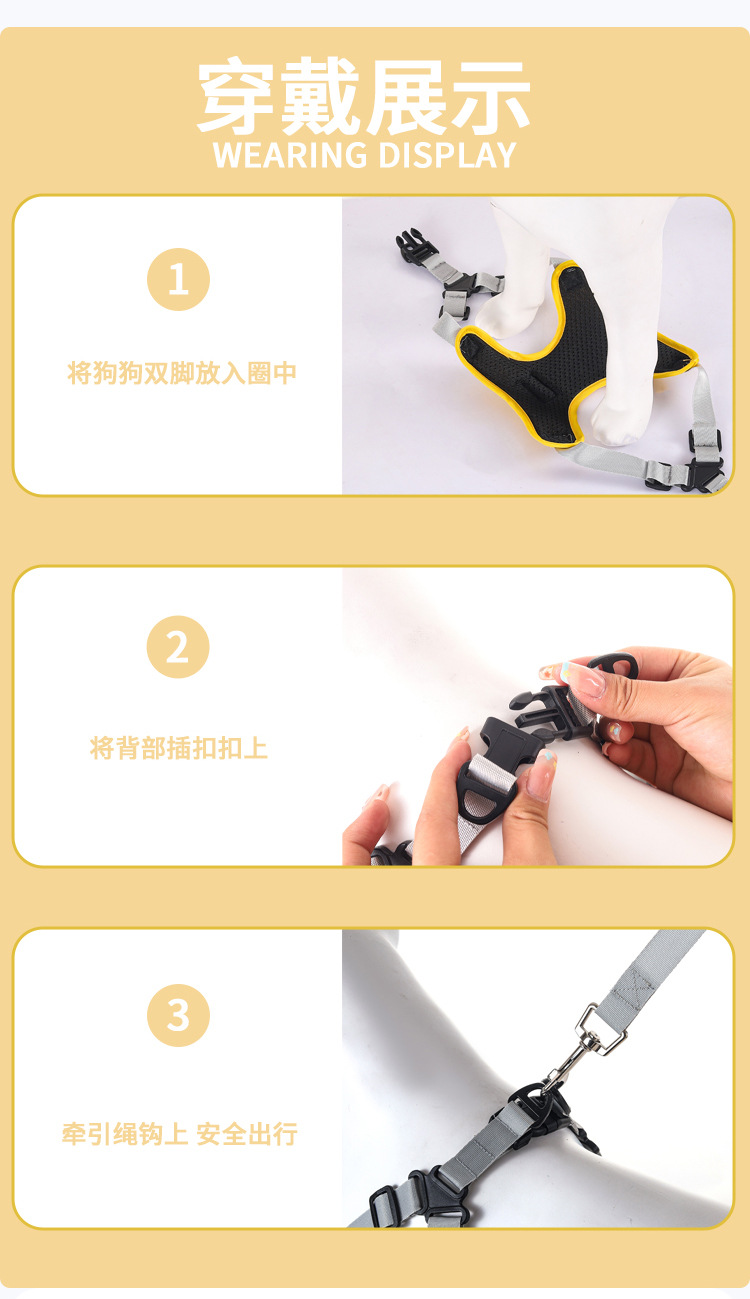 穿戴展示
WEARING DISPLAY

1
将狗狗双脚放入圈中

2
将背部插扣扣上

3
牵引绳钩上 安全出行