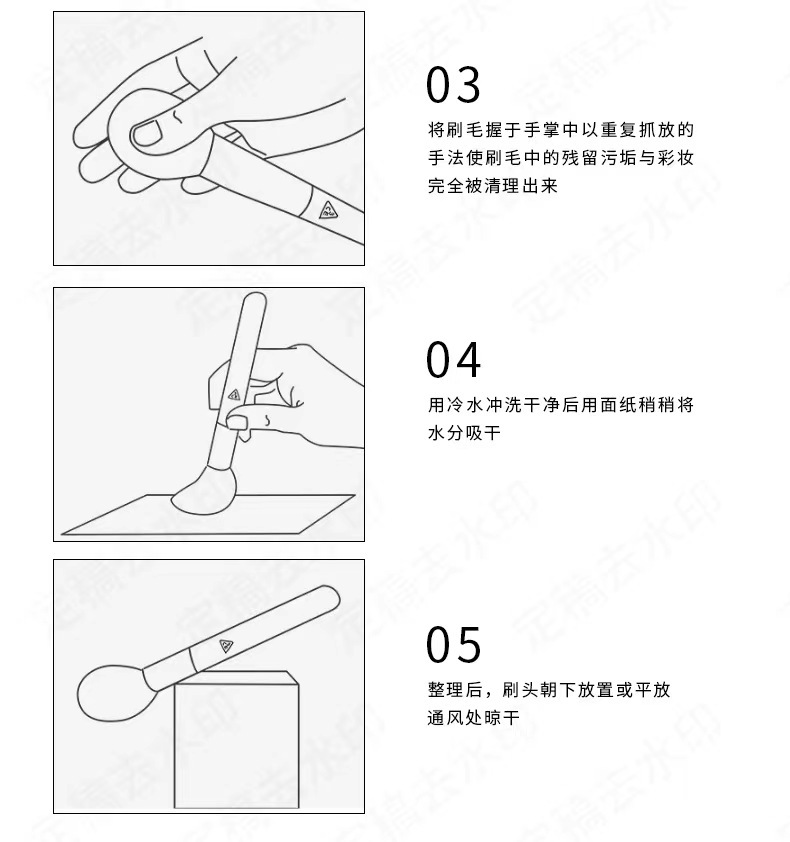 03
将刷毛握于手掌中以重复抓放的手法使刷毛中的残留污垢与彩妆完全被清理出来

04
用冷水冲洗干净后用面纸稍稍将水分吸干

05
整理后，刷头朝下放置或平放通风处晾干

定稿去水印