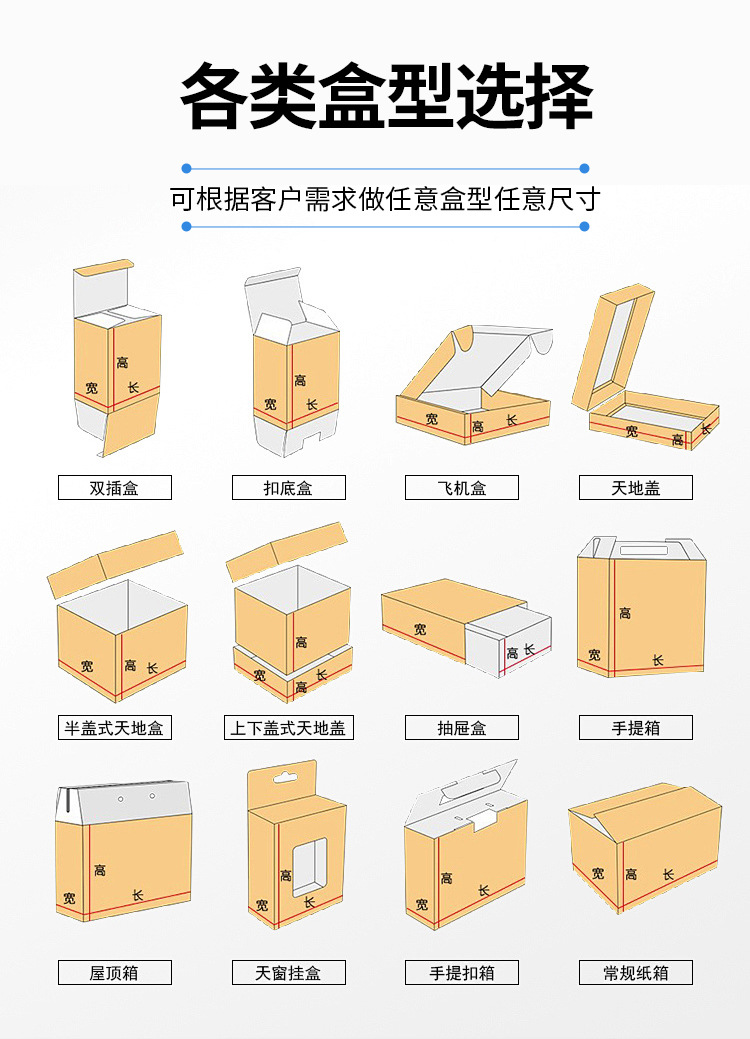 各类盒型选择

可根据客户需求做任意盒型任意尺寸

高
宽
长

双插盒

高
宽
长

扣底盒

宽
高
长

飞机盒

宽
高
长

天地盖

宽
高
长

半盖式天地盒

高
宽
高
长

上下盖式天地盖

宽
高
长

抽屉盒

高
宽
长

手提箱

高
宽
长

屋顶箱

高
宽
长

天窗挂盒

高
宽
长

手提扣箱

宽
高
长

常规纸箱