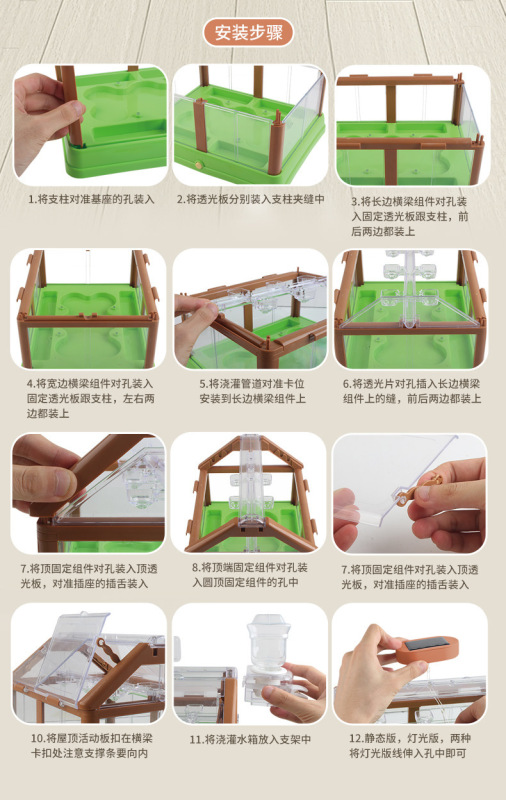 安装步骤

1.将支柱对准基座的孔装入

2.将透光板分别装入支柱夹缝中

3.将长边横梁组件对孔装入固定透光板跟支柱，前后两边都装上

4.将宽边横梁组件对孔装入固定透光板跟支柱，左右两边都装上

5.将浇灌管道对准卡位安装到长边横梁组件上

6.将透光片对孔插入长边横梁组件上的缝，前后两边都装上

7.将顶固定组件对孔装入顶透光板，对准插座的插舌装入

8.将顶端固定组件对孔装入圆顶固定组件的孔中

7.将顶固定组件对孔装入顶透光板，对准插座的插舌装入

10.将屋顶活动板扣在横梁卡扣处注意支撑条要向内

11.将浇灌水箱放入支架中

12.静态版，灯光版，两种将灯光版线伸入孔中即可