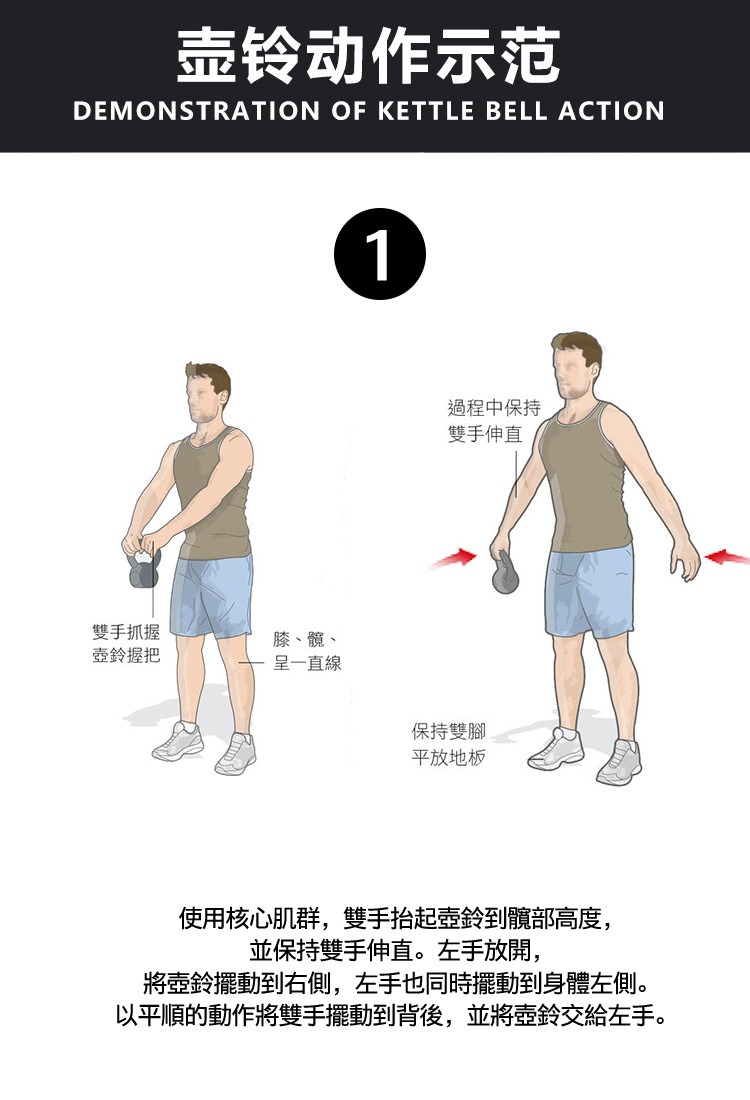 壶铃动作示范
DEMONSTRATION OF KETTLE BELL ACTION

1

雙手抓握
壺鈴握把

膝、髖、
呈一直線

過程中保持
雙手伸直

保持雙腳
平放地板

使用核心肌群，雙手抬起壺鈴到髖部高度，
並保持雙手伸直。左手放開，
將壺鈴擺動到右側，左手也同時擺動到身體左側。
以平順的動作將雙手擺動到背後，並將壺鈴交給左手。