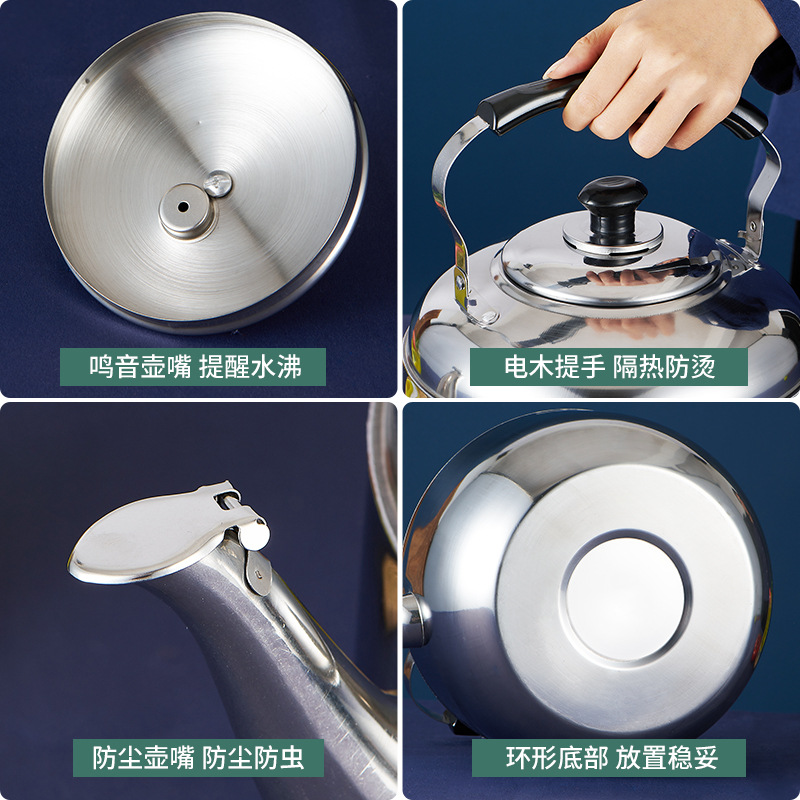 鸣音壶嘴 提醒水沸

电木提手 隔热防烫

防尘壶嘴 防尘防虫

环形底部 放置稳妥