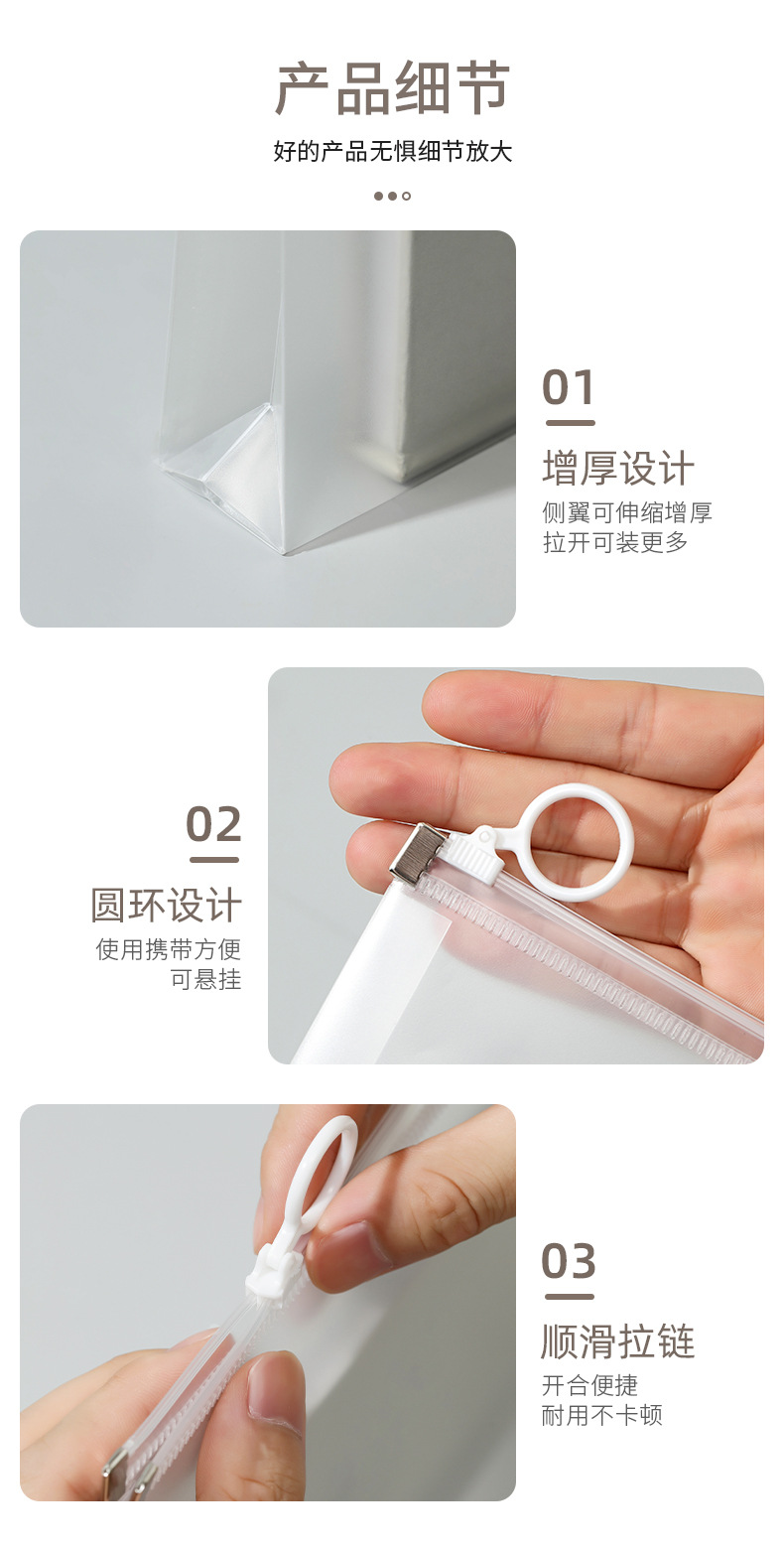 产品细节

好的产品无惧细节放大

01

增厚设计

侧翼可伸缩增厚
拉开可装更多

02

圆环设计

使用携带方便
可悬挂

03

顺滑拉链

开合便捷
耐用不卡顿