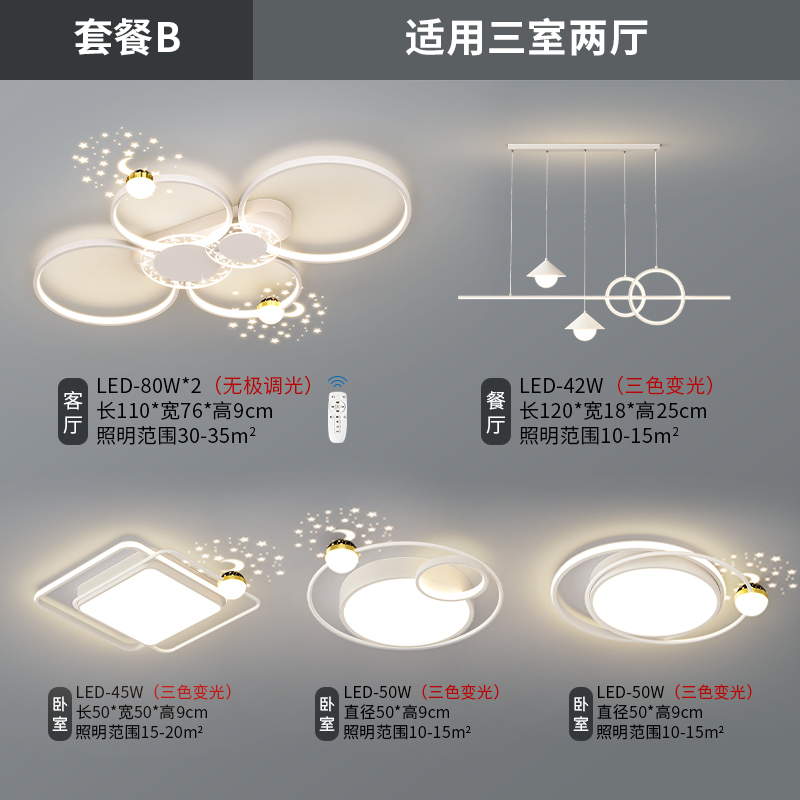 套餐B

适用三室两厅

客厅

LED-80W*2（无极调光）
长110*宽76*高9cm
照明范围30-35m²

餐厅

LED-42W（三色变光）
长120*宽18*高25cm
照明范围10-15m²

卧室

LED-45W（三色变光）
长50*宽50*高9cm
照明范围15-20m²

卧室

LED-50W（三色变光）
直径50*高9cm
照明范围10-15m²

卧室

LED-50W（三色变光）
直径50*高9cm
照明范围10-15m²