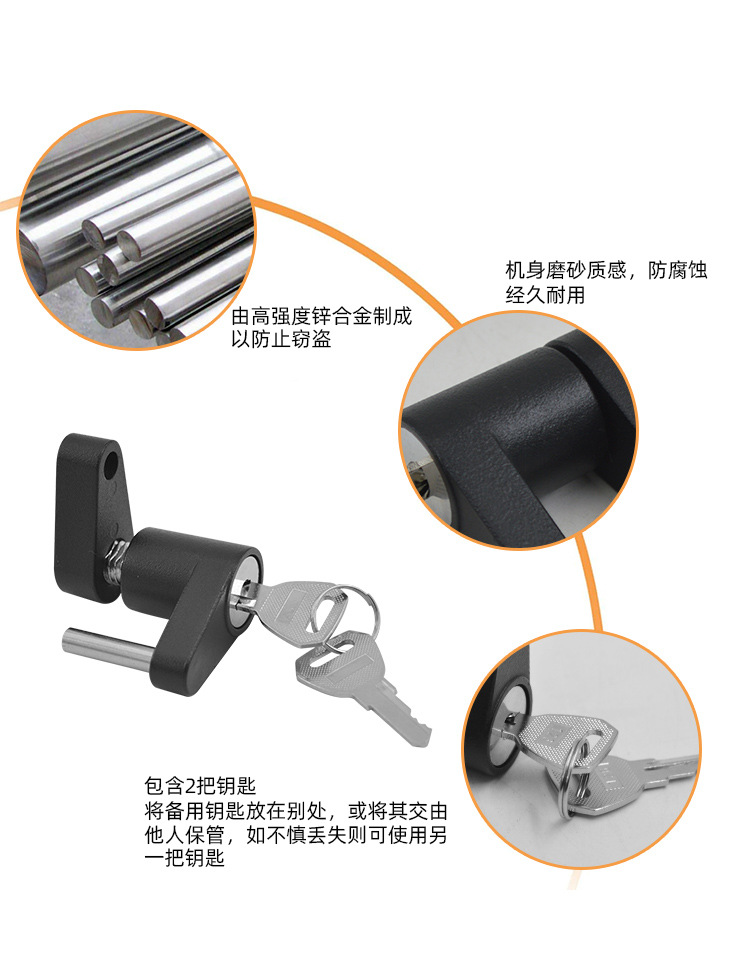 由高强度锌合金制成
以防止窃盗

机身磨砂质感，防腐蚀
经久耐用

包含2把钥匙
将备用钥匙放在别处，或将其交由他人保管，如不慎丢失则可使用另一把钥匙