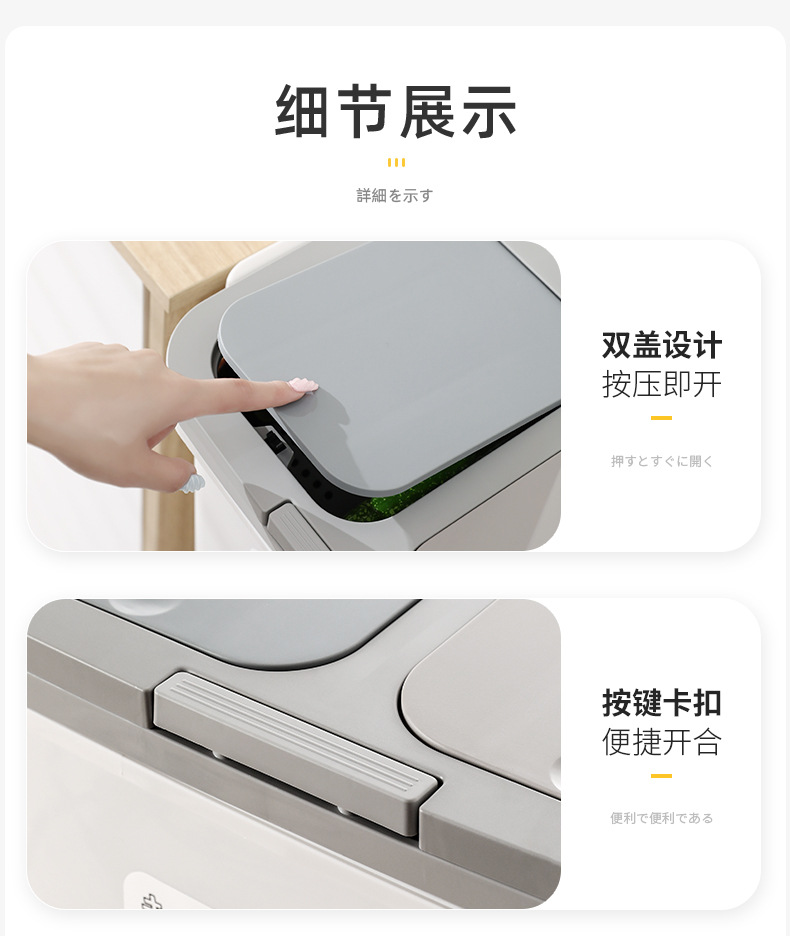 细节展示

詳細を示す

双盖设计
按压即开

押すとすぐに開く

按键卡扣
便捷开合

便利で便利である