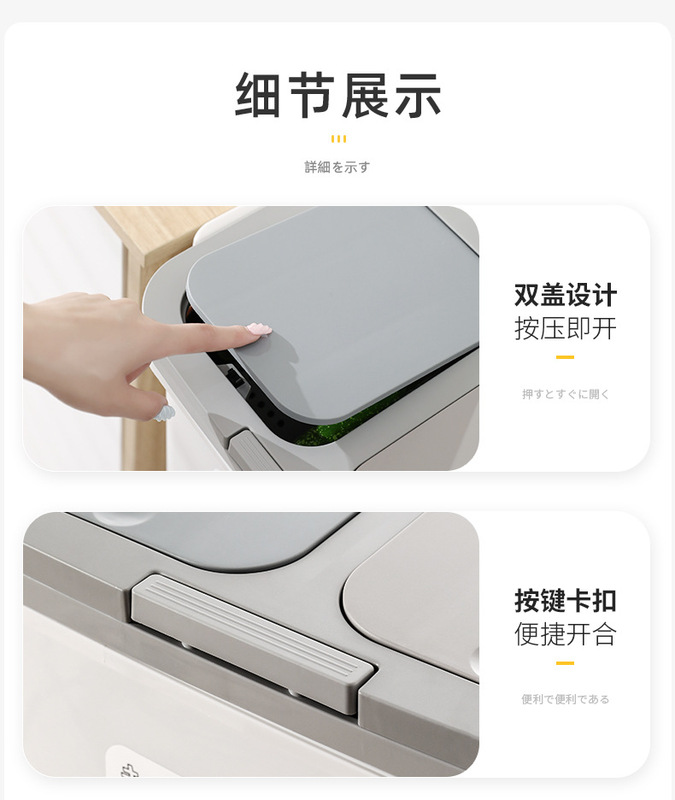 细节展示

詳細を示す

双盖设计
按压即开

押すとすぐに開く

按键卡扣
便捷开合

便利で便利である