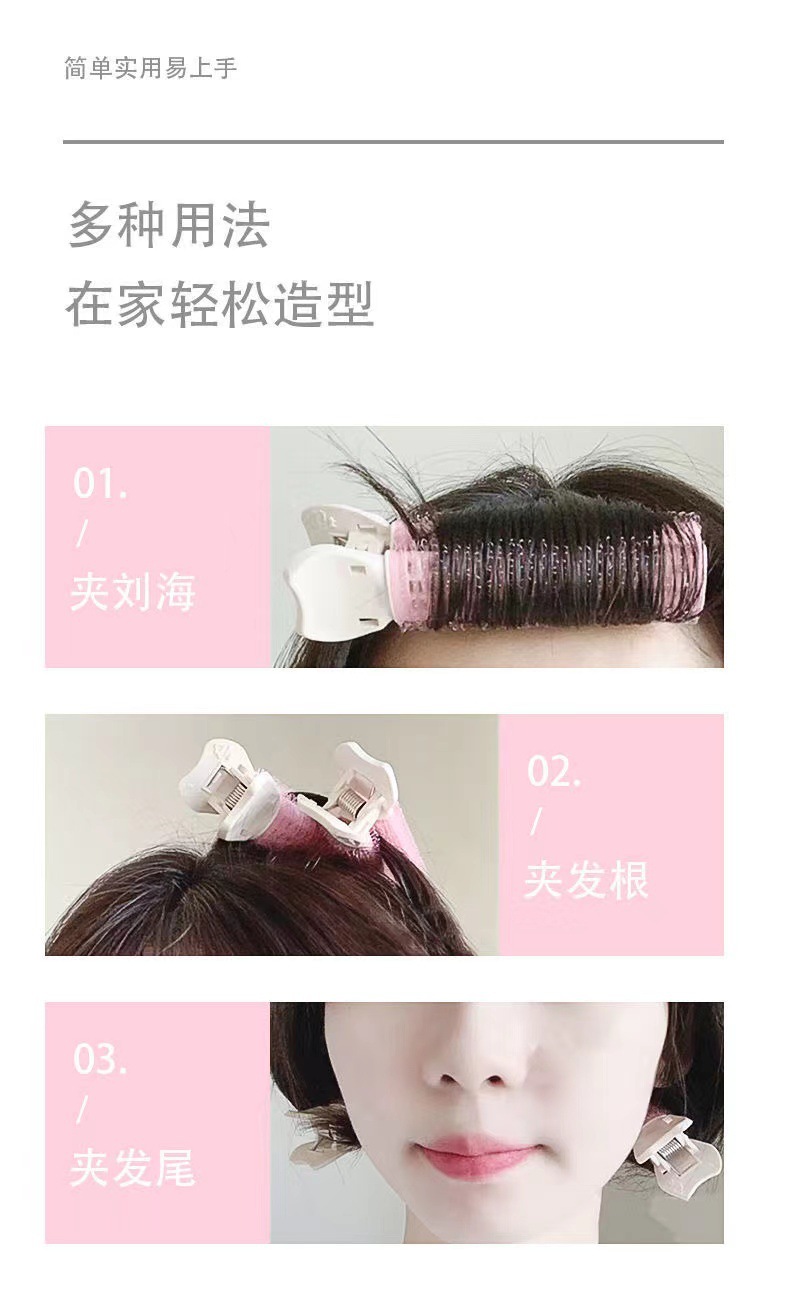 简单实用易上手

多种用法
在家轻松造型

01.
/
夹刘海

02.
/
夹发根

03.
/
夹发尾