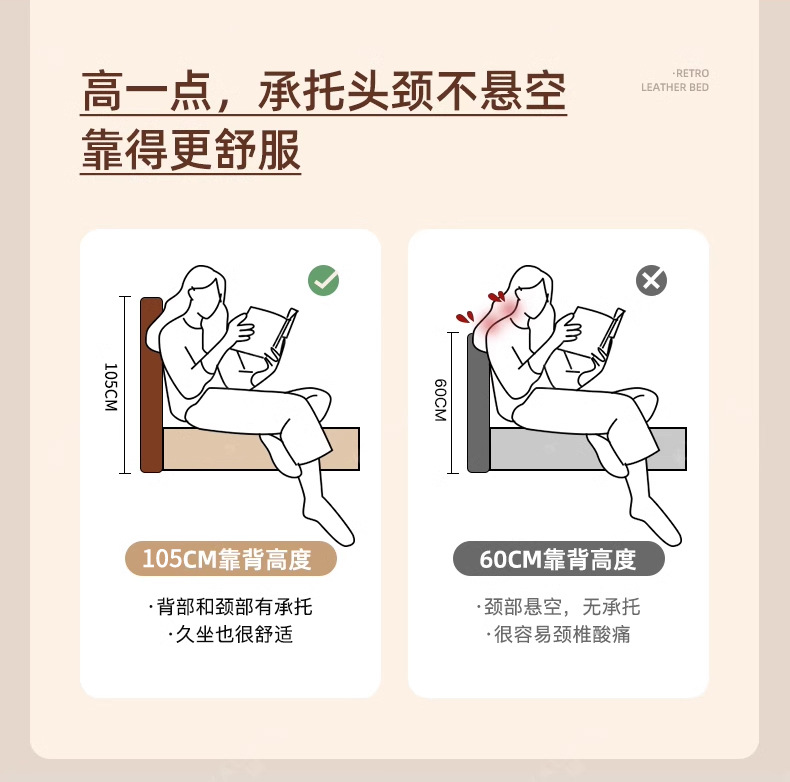 高一点，承托头颈不悬空
靠得更舒服

·RETRO
LEATHER BED

105CM

105CM靠背高度

·背部和颈部有承托
·久坐也很舒适

60CM

60CM靠背高度

·颈部悬空，无承托
·很容易颈椎酸痛