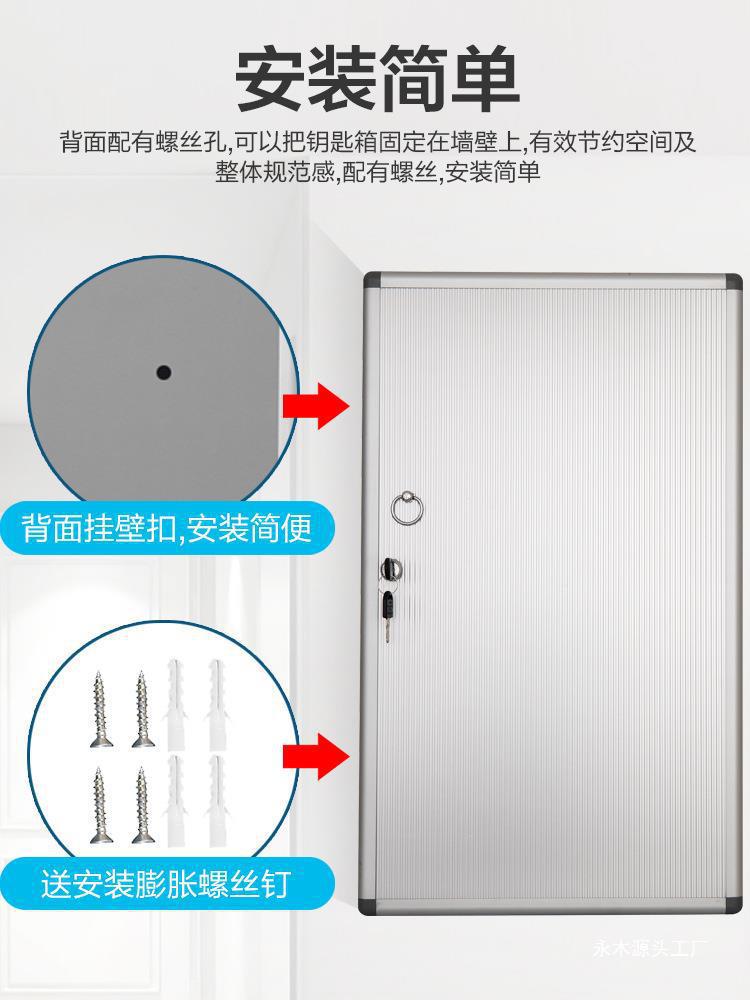 安装简单

背面配有螺丝孔,可以把钥匙箱固定在墙壁上,有效节约空间及整体规范感,配有螺丝,安装简单

背面挂壁扣,安装简便

送安装膨胀螺丝钉

永木源头工厂