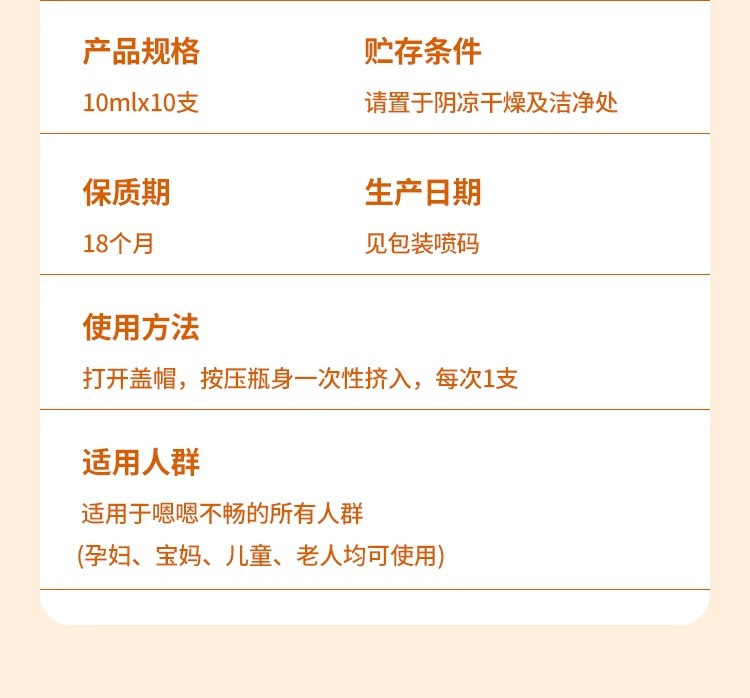 产品规格

10mlx10支

贮存条件

请置于阴凉干燥及洁净处

保质期

18个月

生产日期

见包装喷码

使用方法

打开盖帽，按压瓶身一次性挤入，每次1支

适用人群

适用于嗯嗯不畅的所有人群

(孕妇、宝妈、儿童、老人均可使用)