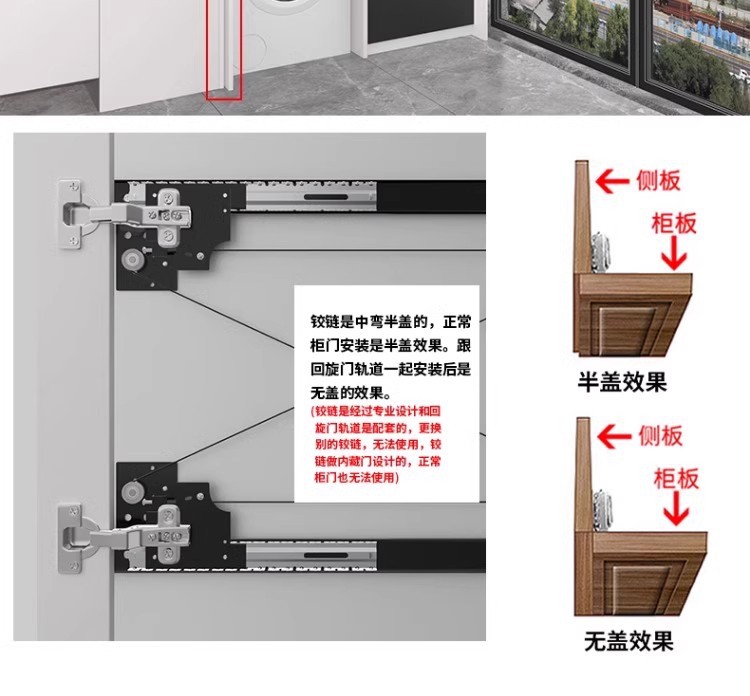 铰链是中弯半盖的，正常柜门安装是半盖效果。跟回旋门轨道一起安装后是无盖的效果。

(铰链是经过专业设计和回旋门轨道是配套的，更换别的铰链，无法使用，铰链做内藏门设计的，正常柜门也无法使用)

侧板

柜板

半盖效果

侧板

柜板

无盖效果