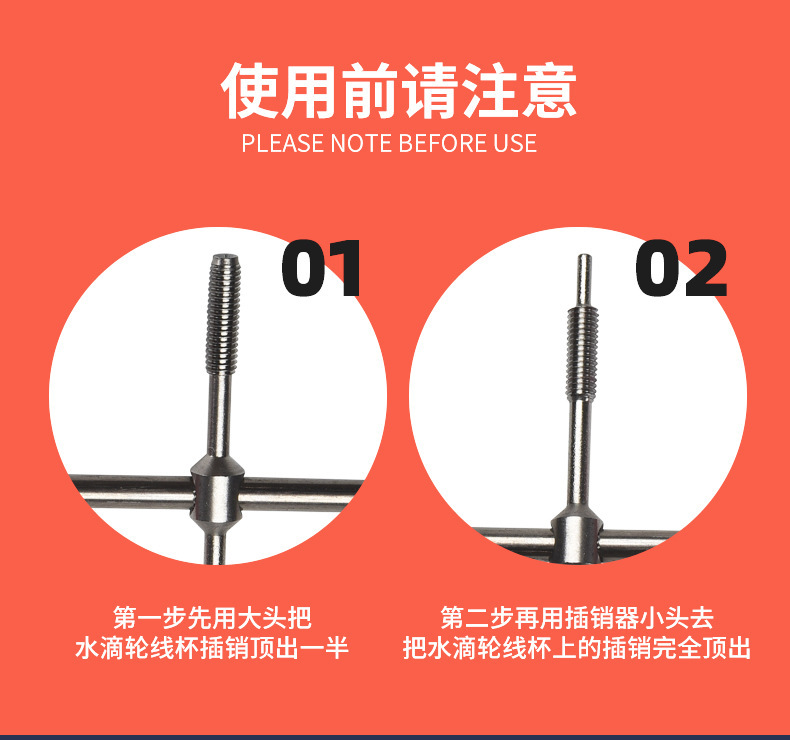 使用前请注意
PLEASE NOTE BEFORE USE

01

02

第一步先用大头把
水滴轮线杯插销顶出一半

第二步再用插销器小头去
把水滴轮线杯上的插销完全顶出