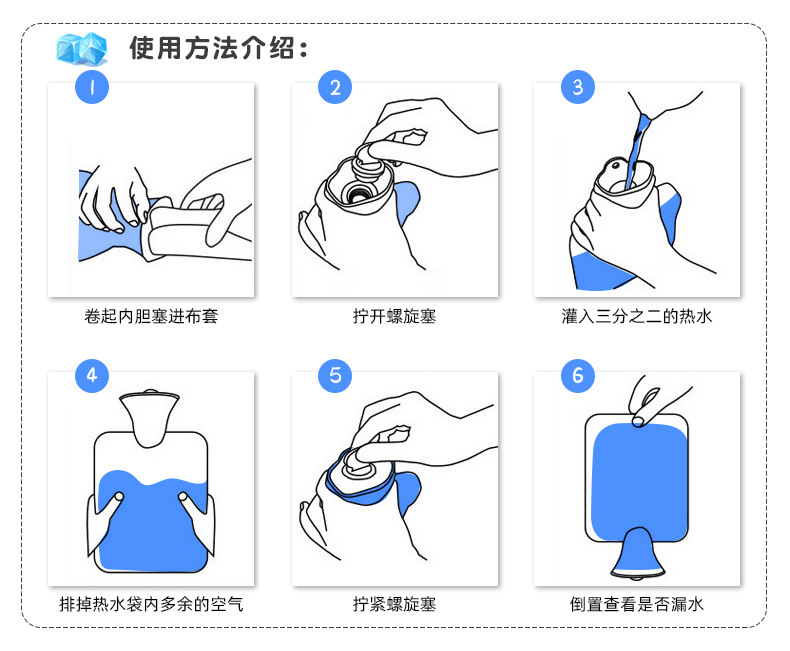 使用方法介绍：

1
卷起内胆塞进布套

2
拧开螺旋塞

3
灌入三分之二的热水

4
排掉热水袋内多余的空气

5
拧紧螺旋塞

6
倒置查看是否漏水