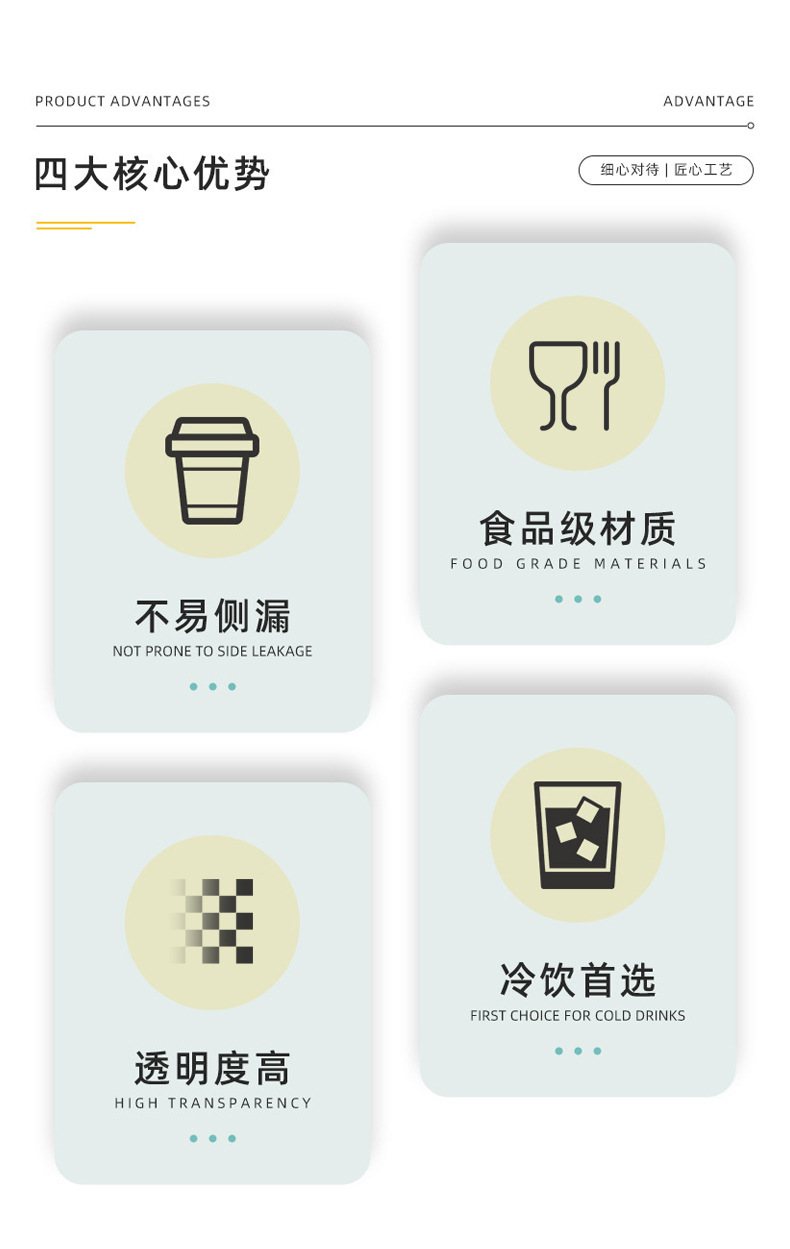 PRODUCT ADVANTAGES

ADVANTAGE

四大核心优势

细心对待 | 匠心工艺

不易侧漏
NOT PRONE TO SIDE LEAKAGE

透明度高
HIGH TRANSPARENCY

食品级材质
FOOD GRADE MATERIALS

冷饮首选
FIRST CHOICE FOR COLD DRINKS