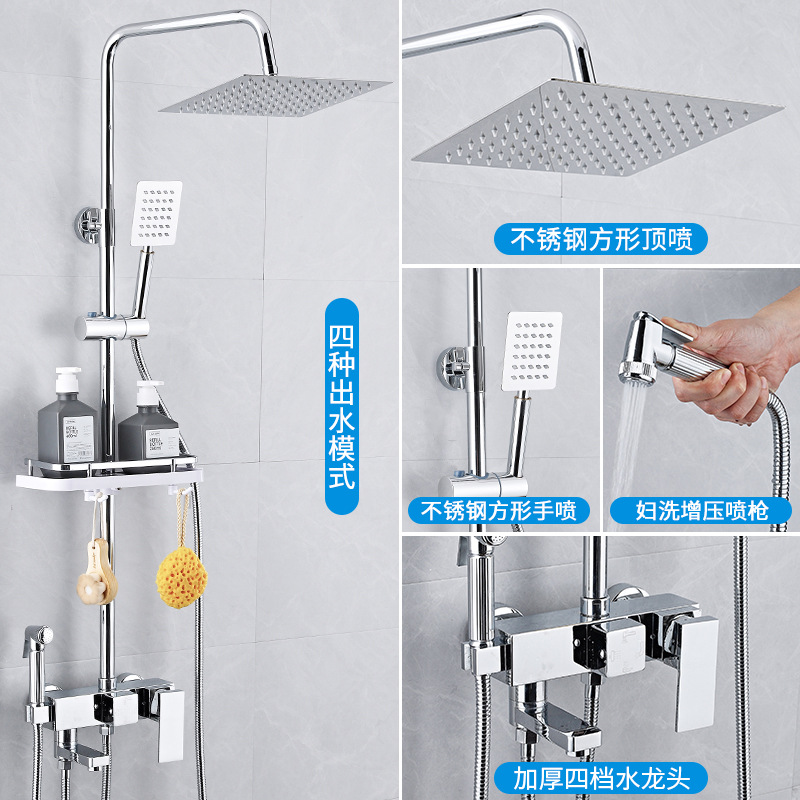 四种出水模式

不锈钢方形顶喷

不锈钢方形手喷

妇洗增压喷枪

加厚四档水龙头